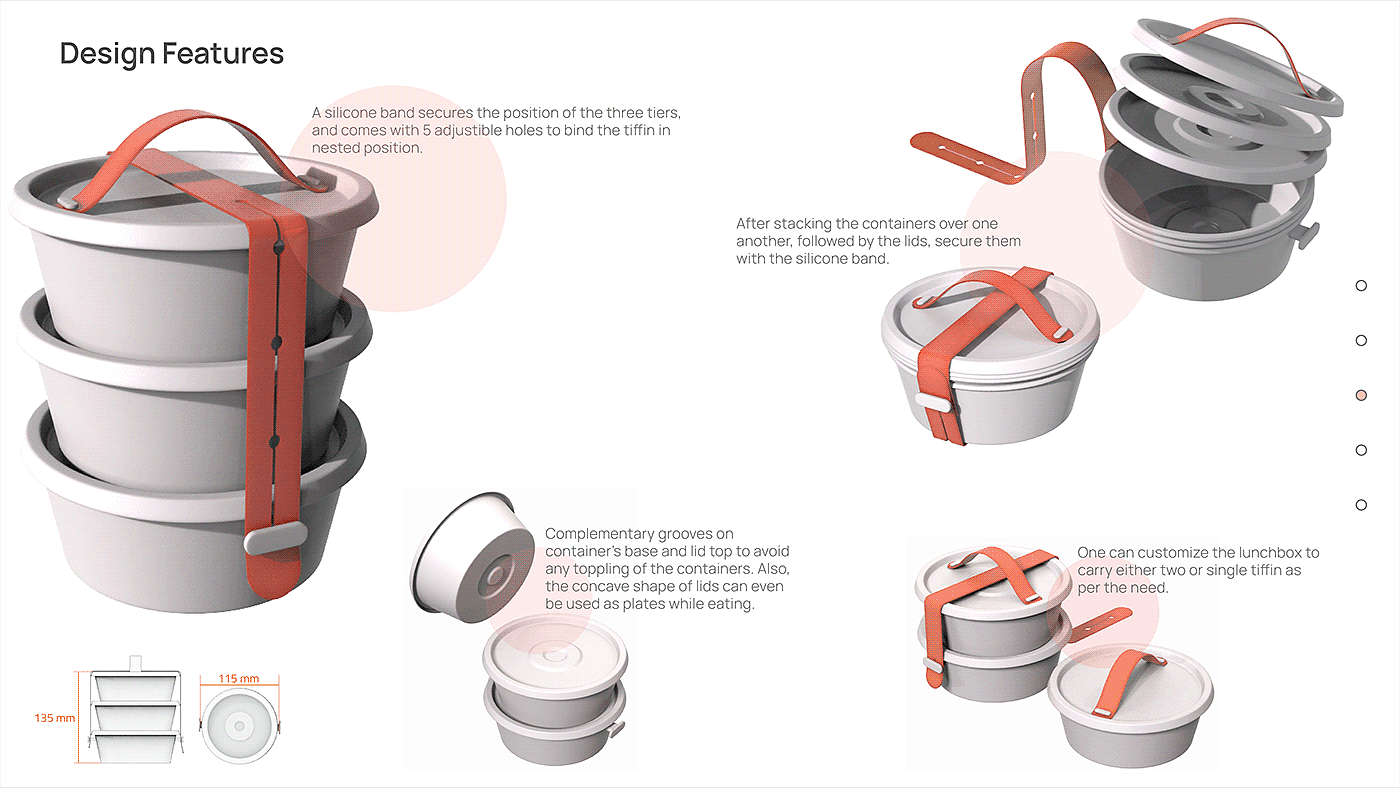 Design Features

A silicone band secures the position of the three tiers, and comes with 5 adjustible holes to bind the tiffin in nested position.

After stacking the containers over one another, followed by the lids, secure them with the silicone band.

Complementary grooves on container's base and lid top to avoid any toppling of the containers. Also, the concave shape of lids can even be used as plates while eating.

One can customize the lunchbox to carry either two or single tiffin as per the need.

135 mm

115 mm