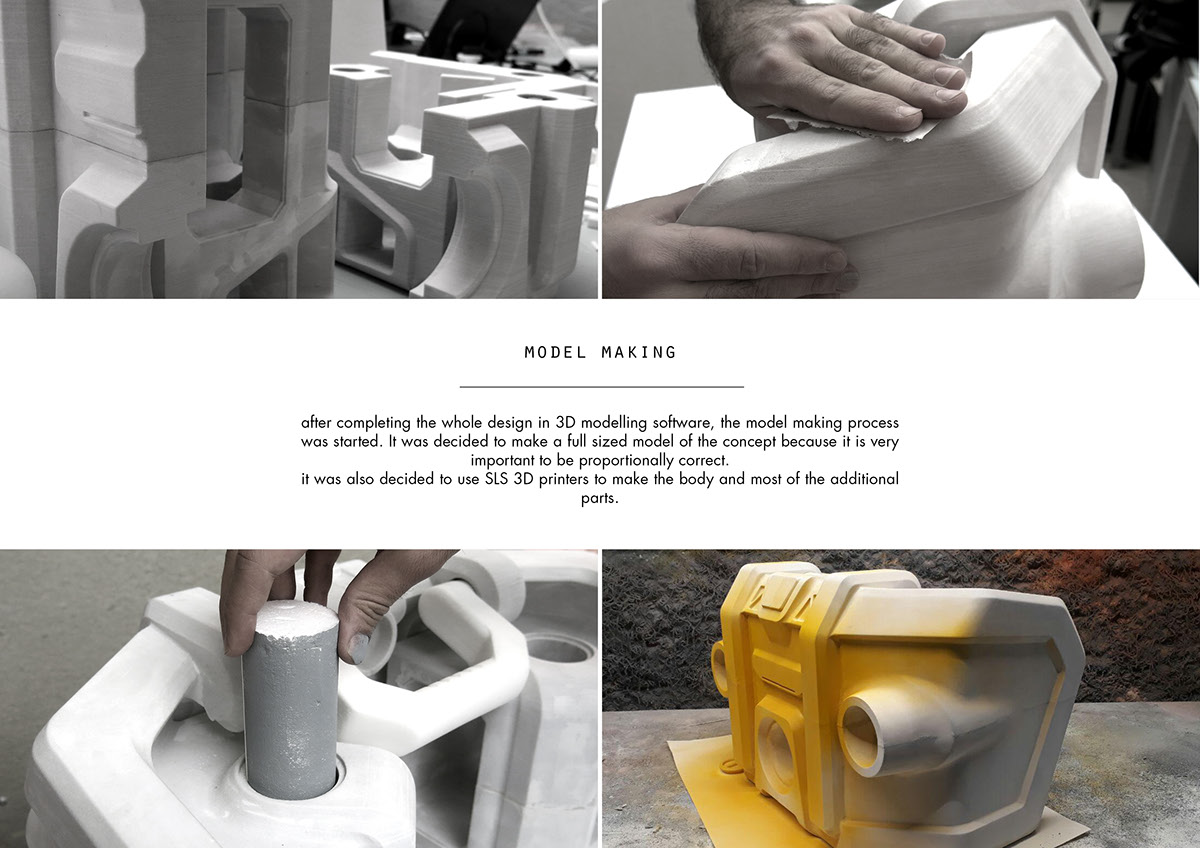 MODEL MAKING

after completing the whole design in 3D modelling software, the model making process was started. It was decided to make a full sized model of the concept because it is very important to be proportionally correct.
it was also decided to use SLS 3D printers to make the body and most of the additional parts.