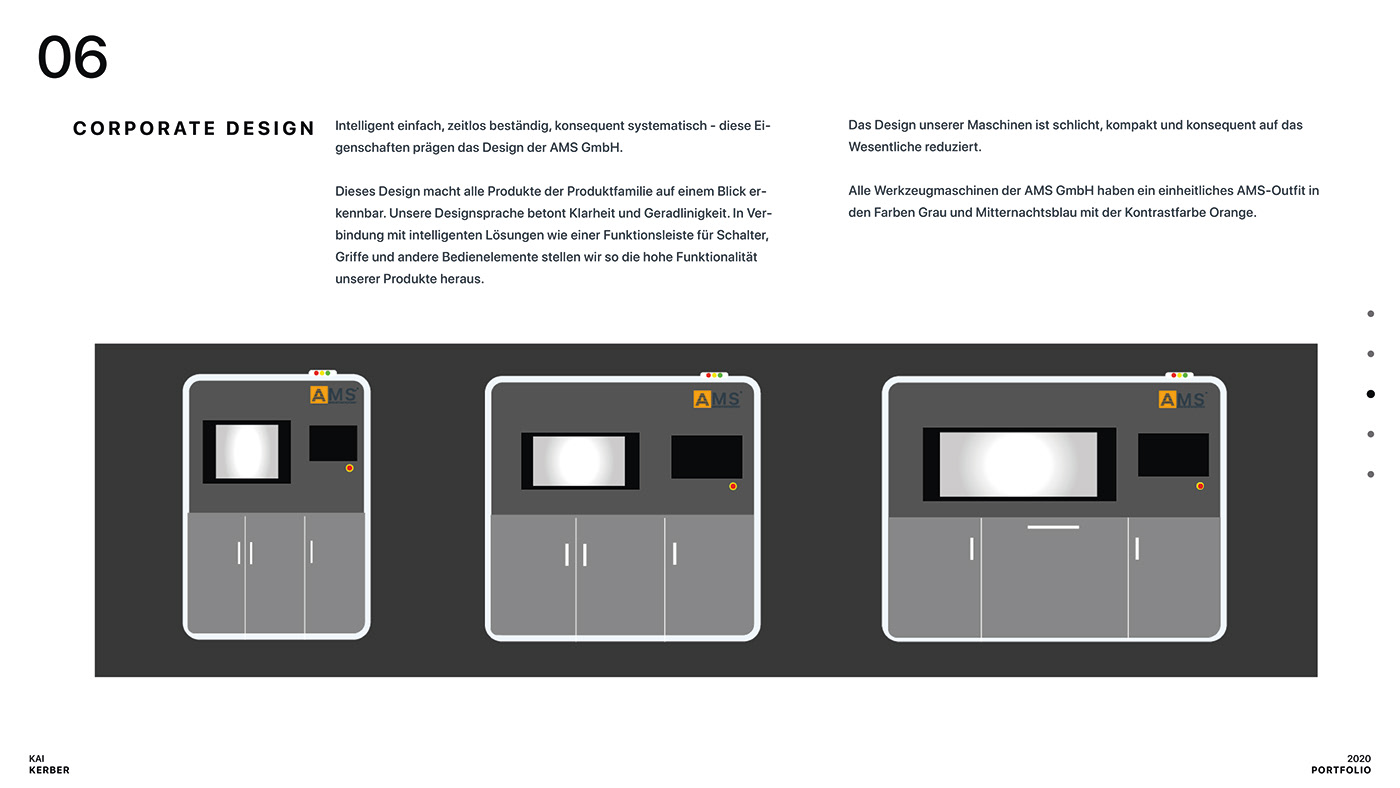 06

CORPORATE DESIGN

Intelligent einfach, zeitlos beständig, konsequent systematisch - diese Eigenschaften prägen das Design der AMS GmbH.

Dieses Design macht alle Produkte der Produktfamilie auf einem Blick erkennbar. Unsere Designsprache betont Klarheit und Geradlinigkeit. In Verbindung mit intelligenten Lösungen wie einer Funktionsleiste für Schalter, Griffe und andere Bedienelemente stellen wir so die hohe Funktionalität unserer Produkte heraus.

Das Design unserer Maschinen ist schlicht, kompakt und konsequent auf das Wesentliche reduziert.

Alle Werkzeugmaschinen der AMS GmbH haben ein einheitliches AMS-Outfit in den Farben Grau und Mitternachtsblau mit der Kontrastfarbe Orange.

AMS

AMS

AMS

KAI
KERBER

2020
PORTFOLIO