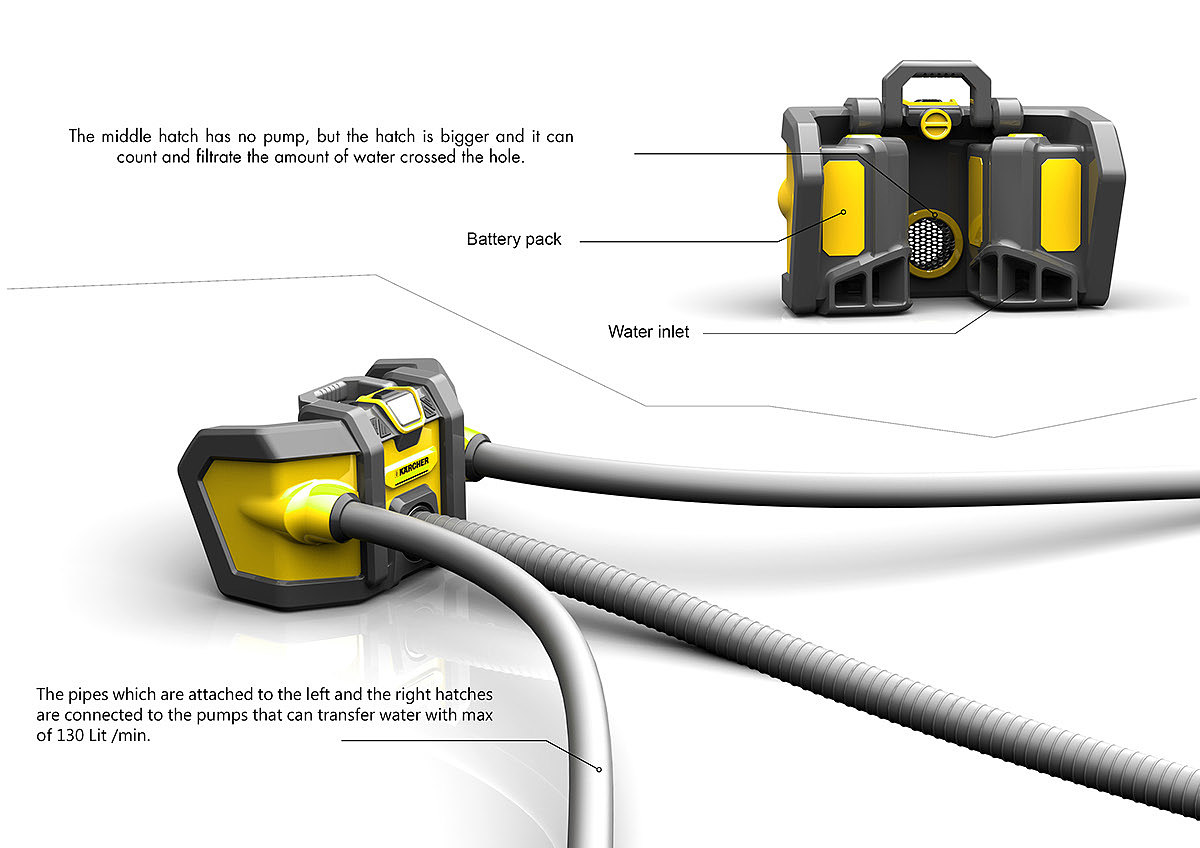 The middle hatch has no pump, but the hatch is bigger and it can count and filtrate the amount of water crossed the hole.

Battery pack

Water inlet

KÄRCHER

The pipes which are attached to the left and the right hatches are connected to the pumps that can transfer water with max of 130 Lit /min.