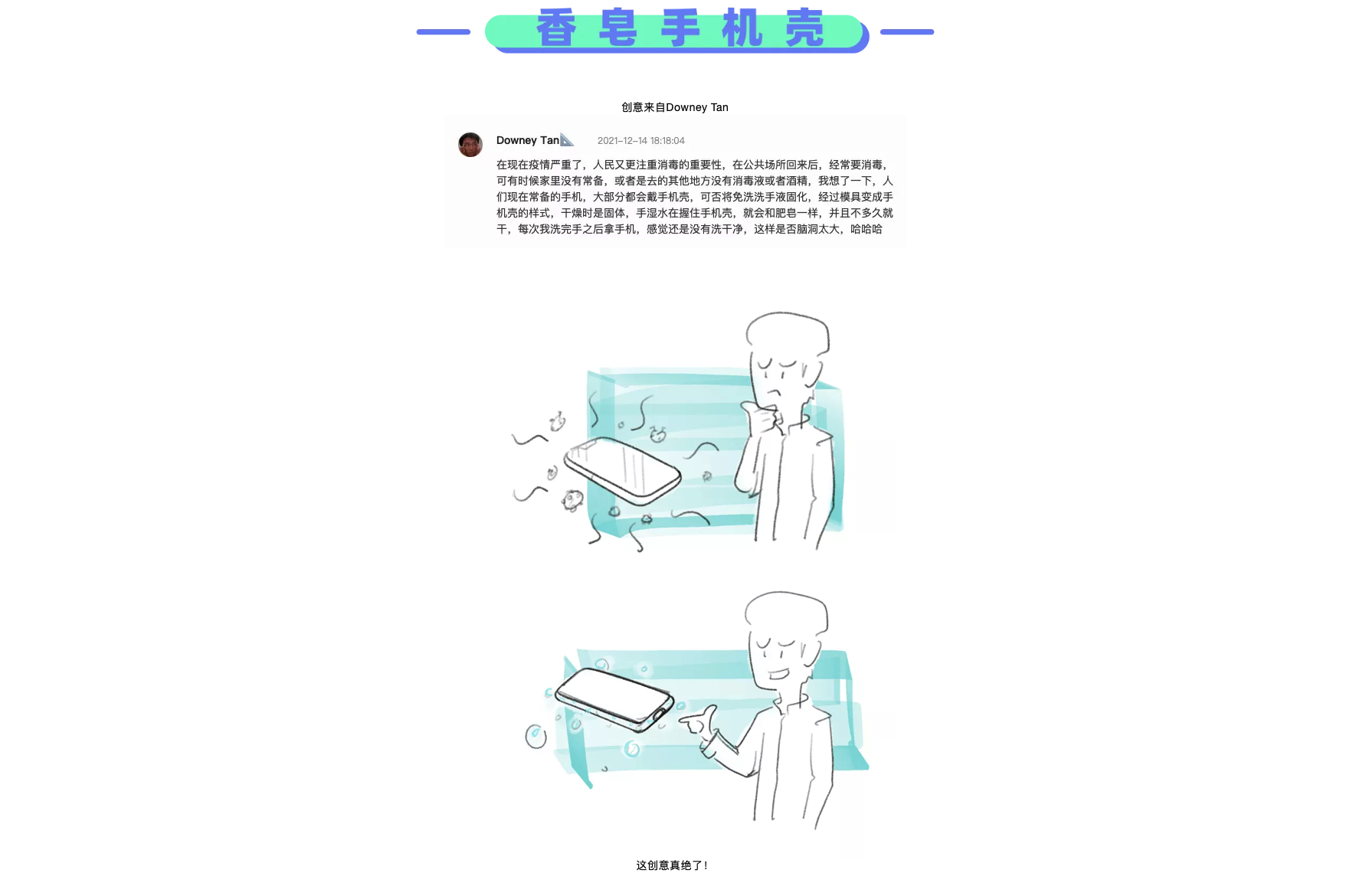 香皂手机壳

创意来自Downey Tan

Downey Tan

2021-12-14 18:18:04

在现在疫情严重了，人民又更注重消毒的重要性，在公共场所回来后，经常要消毒，可有时候家里没有常备，或者是去的其他地方没有消毒液或者酒精，我想了一下，人们现在常备的手机，大部分都会戴手机壳，可否将免洗洗手液固化，经过模具变成手机壳的样式，干燥时是固体，手湿水在握住手机壳，就会和肥皂一样，并且不多久就干，每次我洗完手之后拿手机，感觉还是没有洗干净，这样是否脑洞太大，哈哈哈

这创意真绝了！