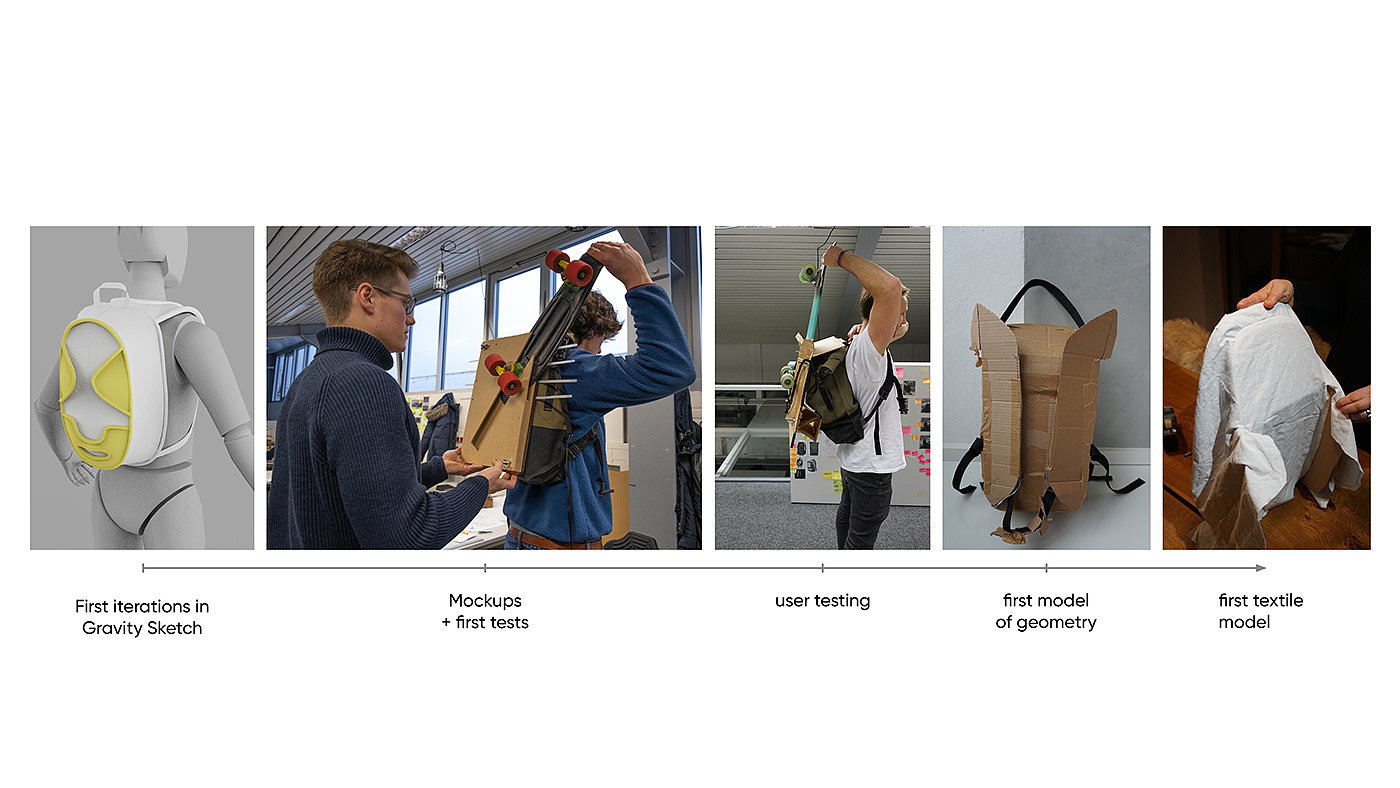 First iterations in Gravity Sketch

Mockups + first tests

user testing

first model of geometry

first textile model