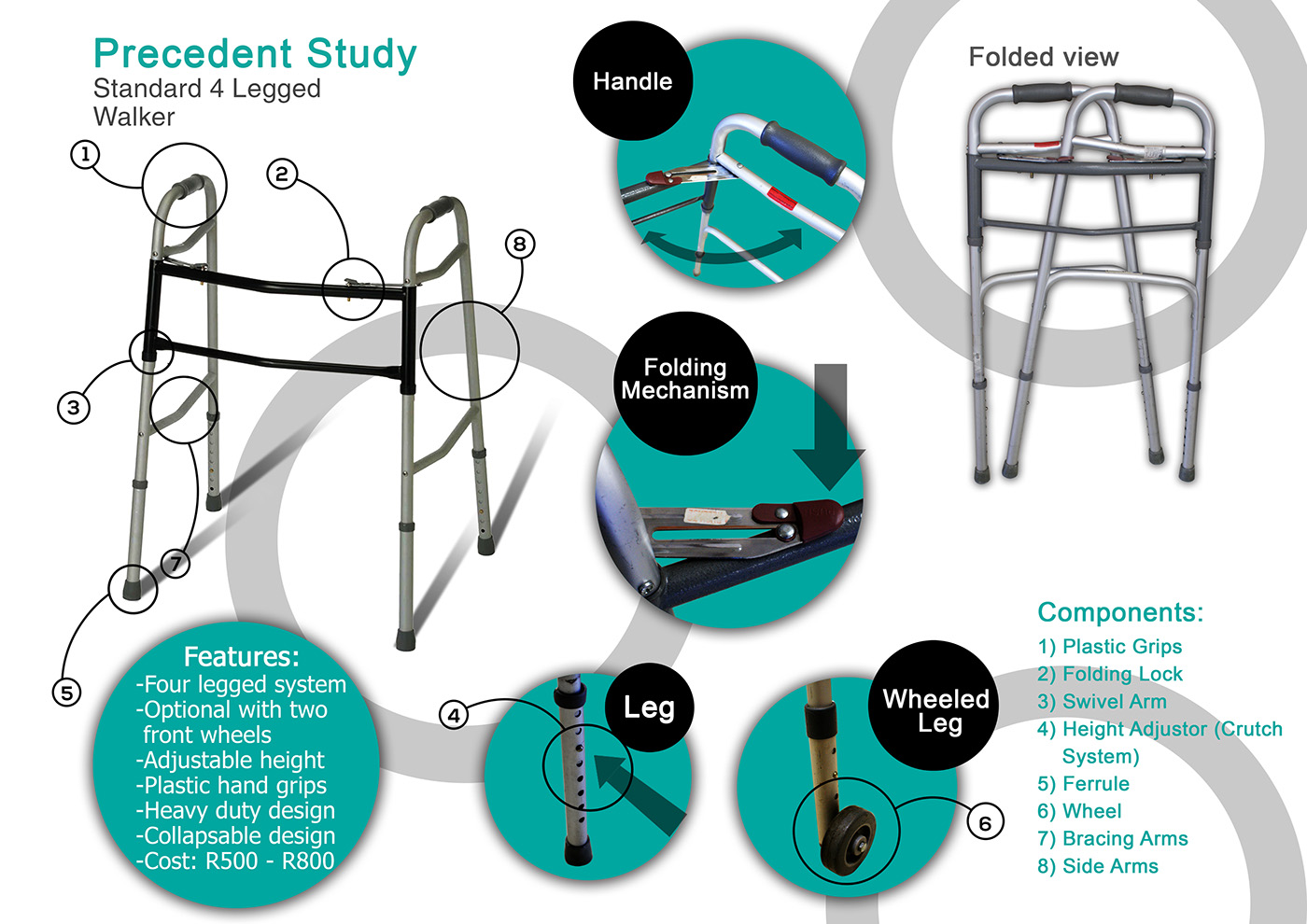 Precedent Study
Standard 4 Legged Walker

1
2
8
3
7
5

Handle

Folded view

Folding Mechanism

Features:
-Four legged system
-Optional with two front wheels
-Adjustable height
-Plastic hand grips
-Heavy duty design
-Collapsable design
-Cost: R500 - R800

4
Leg

Wheeled Leg
6

Components:
1) Plastic Grips
2) Folding Lock
3) Swivel Arm
4) Height Adjustor (Crutch System)
5) Ferrule
6) Wheel
7) Bracing Arms
8) Side Arms