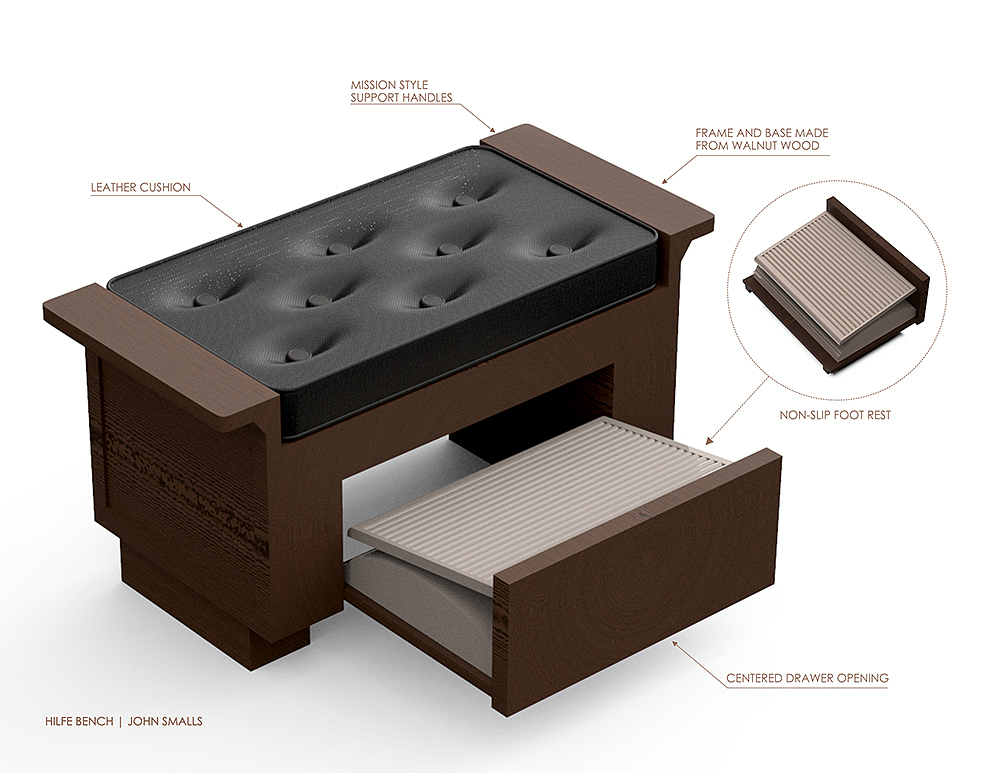 MISSION STYLE
SUPPORT HANDLES

FRAME AND BASE MADE
FROM WALNUT WOOD

LEATHER CUSHION

NON-SLIP FOOT REST

CENTERED DRAWER OPENING

HILFE BENCH | JOHN SMALLS