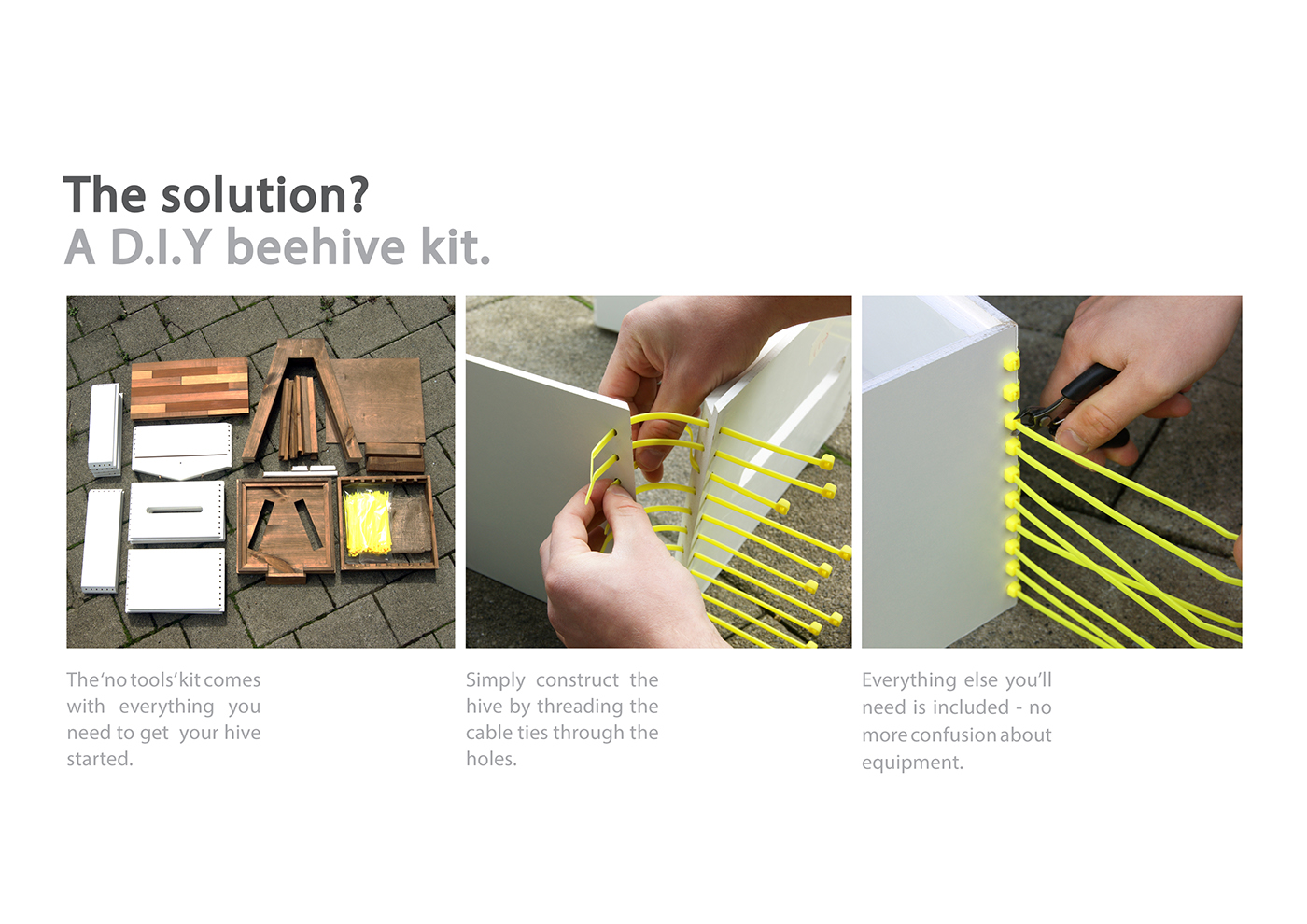 The solution?
A D.I.Y beehive kit.

The 'no tools' kit comes with everything you need to get your hive started.

Simply construct the hive by threading the cable ties through the holes.

Everything else you'll need is included - no more confusion about equipment.