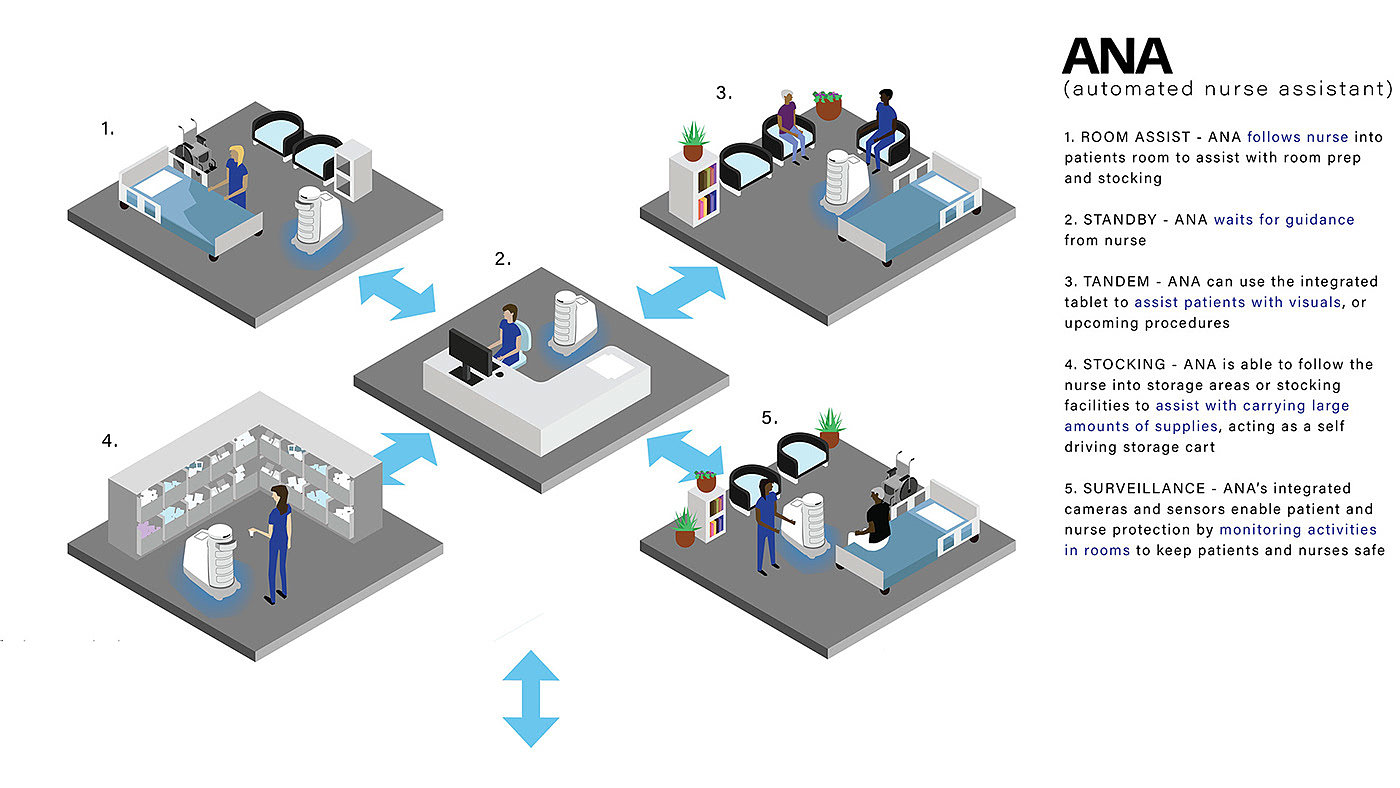 1.

2.

3.

4.

5.

ANA
(automated nurse assistant)

1. ROOM ASSIST - ANA follows nurse into patients room to assist with room prep and stocking

2. STANDBY - ANA waits for guidance from nurse

3. TANDEM - ANA can use the integrated tablet to assist patients with visuals, or upcoming procedures

4. STOCKING - ANA is able to follow the nurse into storage areas or stocking facilities to assist with carrying large amounts of supplies, acting as a self driving storage cart

5. SURVEILLANCE - ANA's integrated cameras and sensors enable patient and nurse protection by monitoring activities in rooms to keep patients and nurses safe