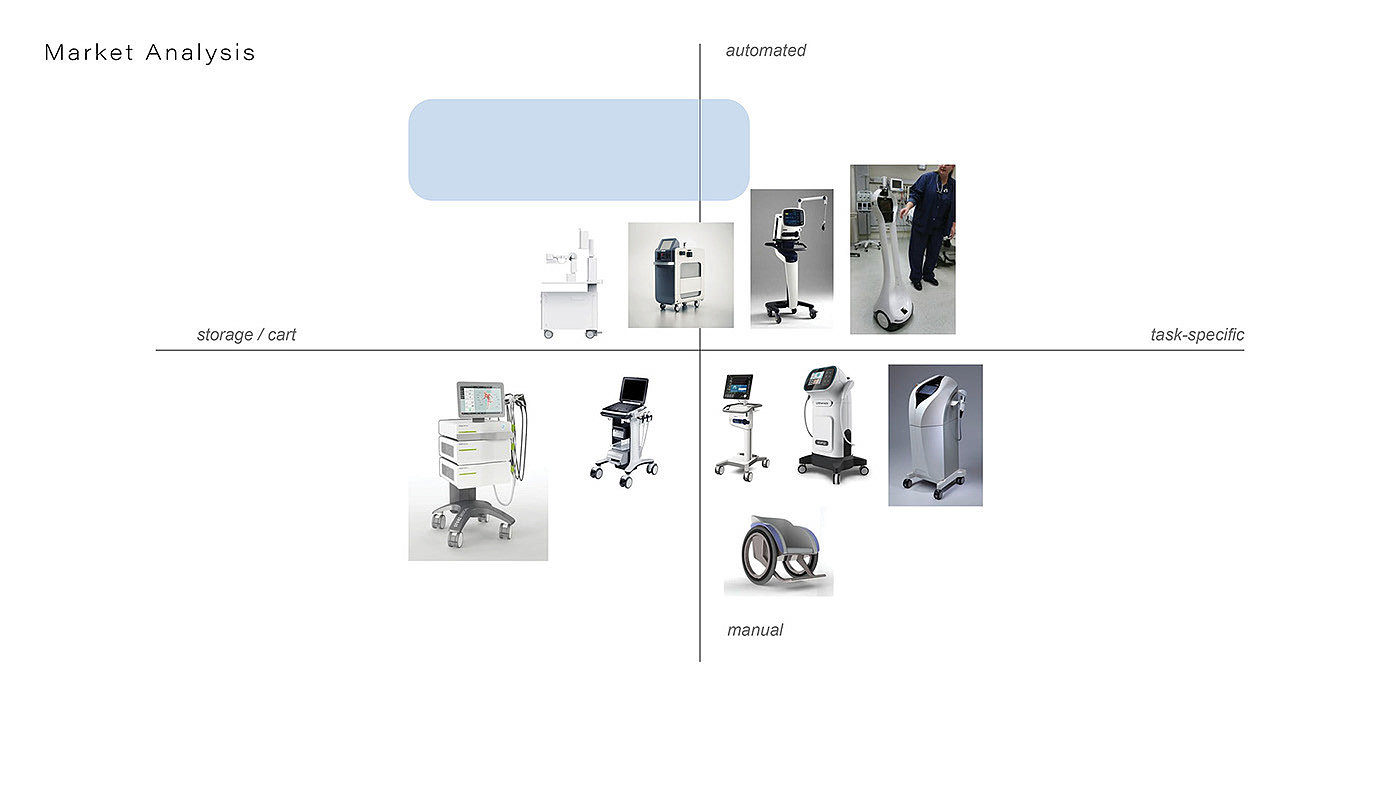 Market Analysis

automated

storage / cart

task-specific

manual