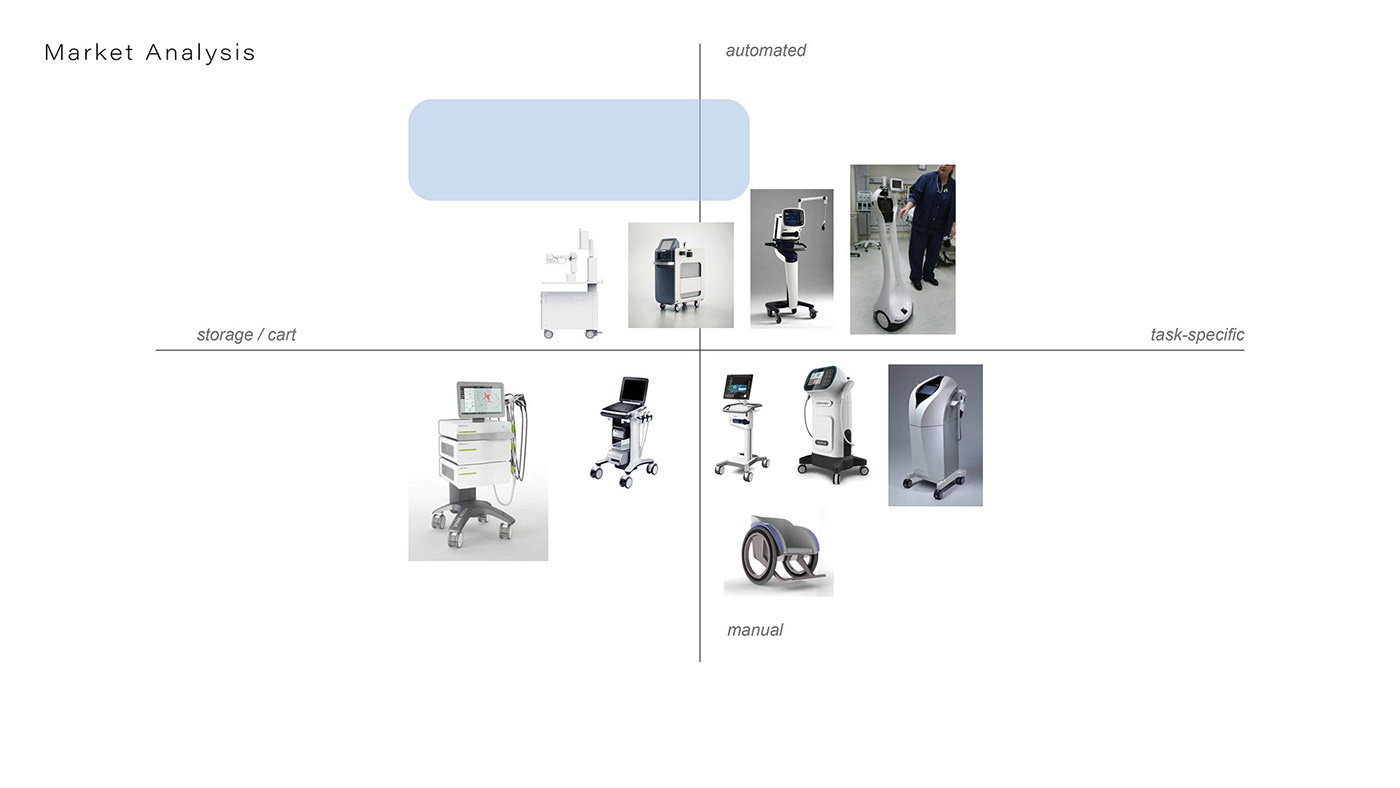 Market Analysis

automated

storage / cart

task-specific

manual