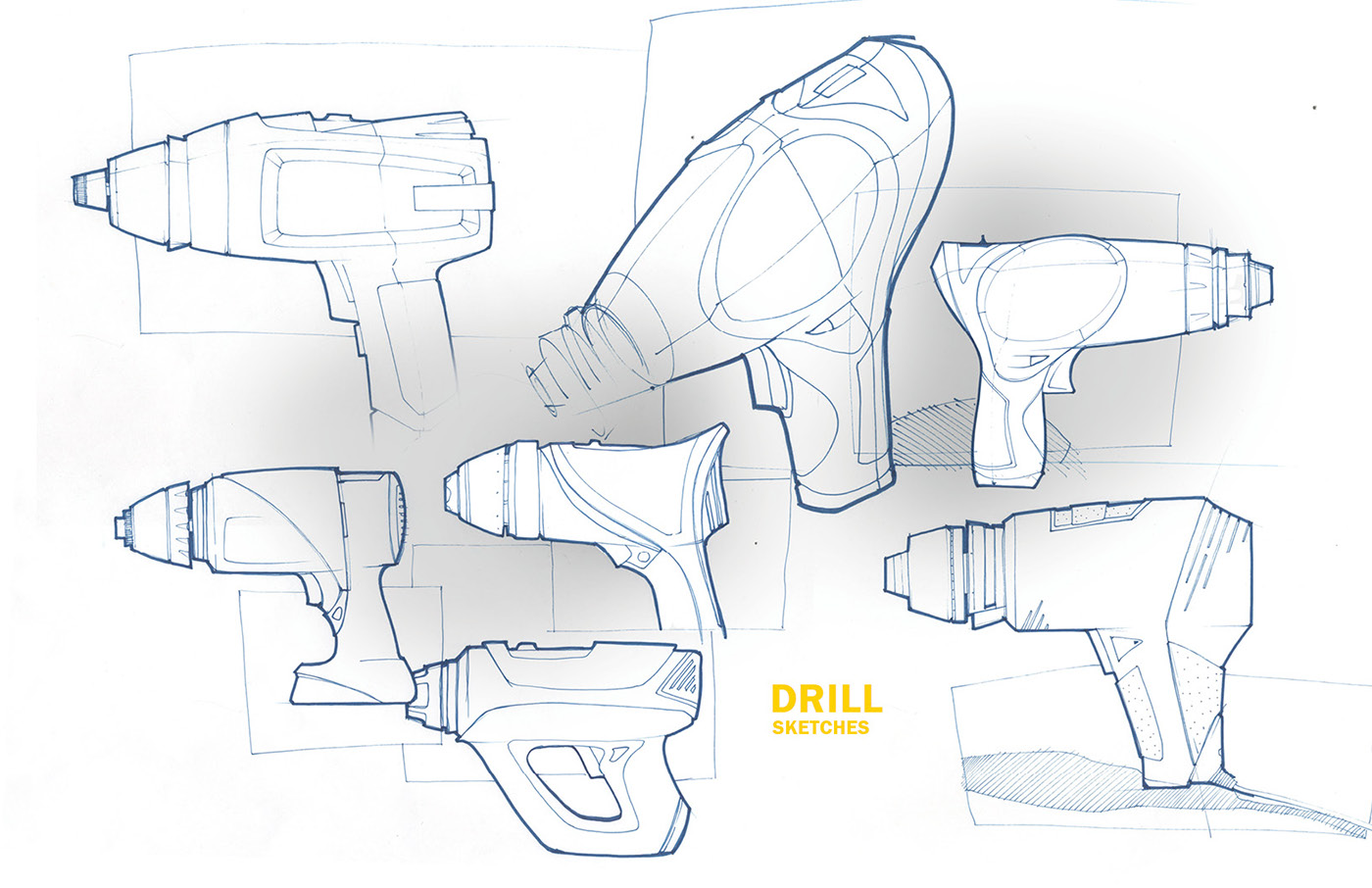 DRILL
SKETCHES