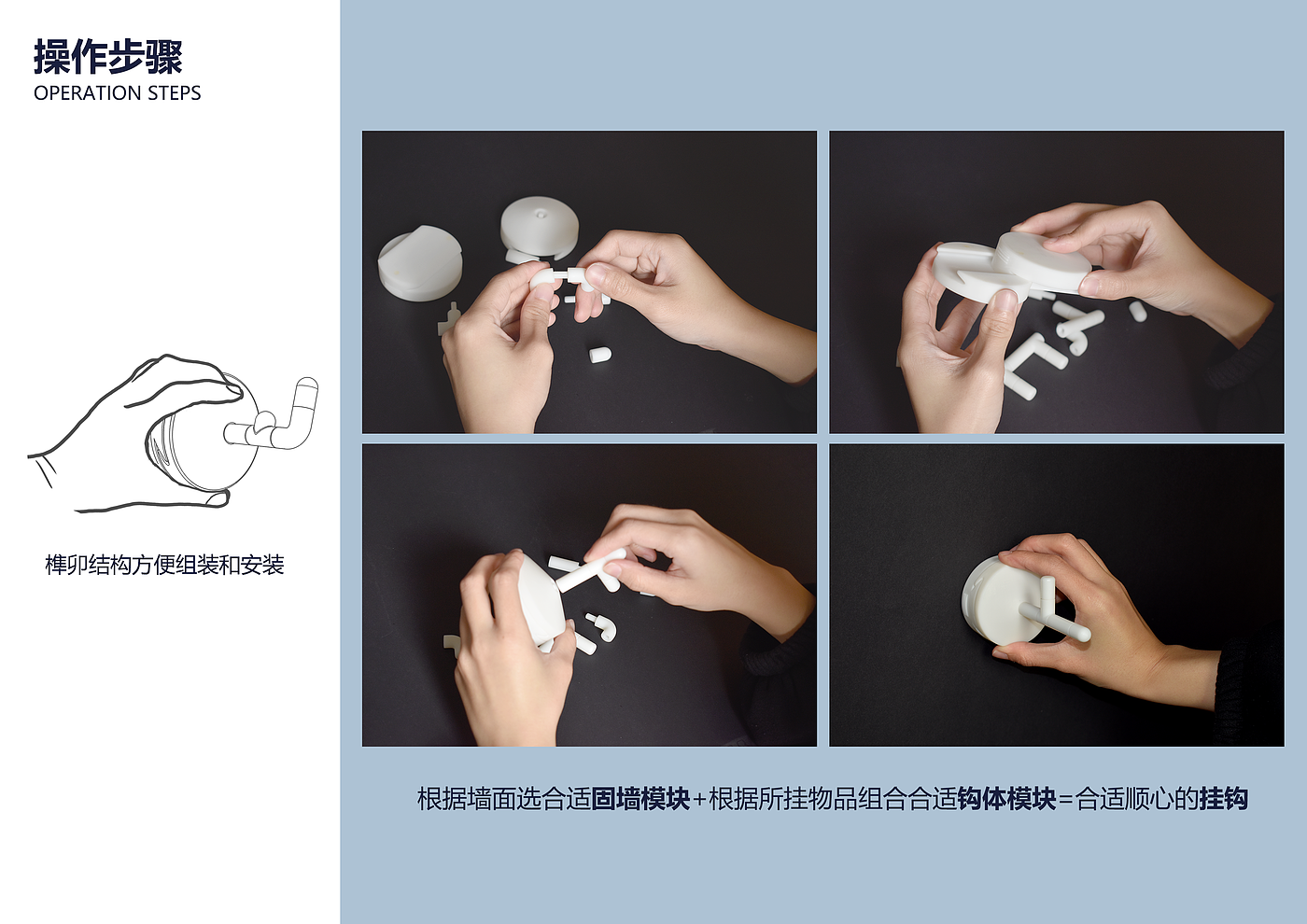 操作步骤
OPERATION STEPS

榫卯结构方便组装和安装

根据墙面选合适固墙模块+根据所挂物品组合合适钩体模块=合适顺心的挂钩