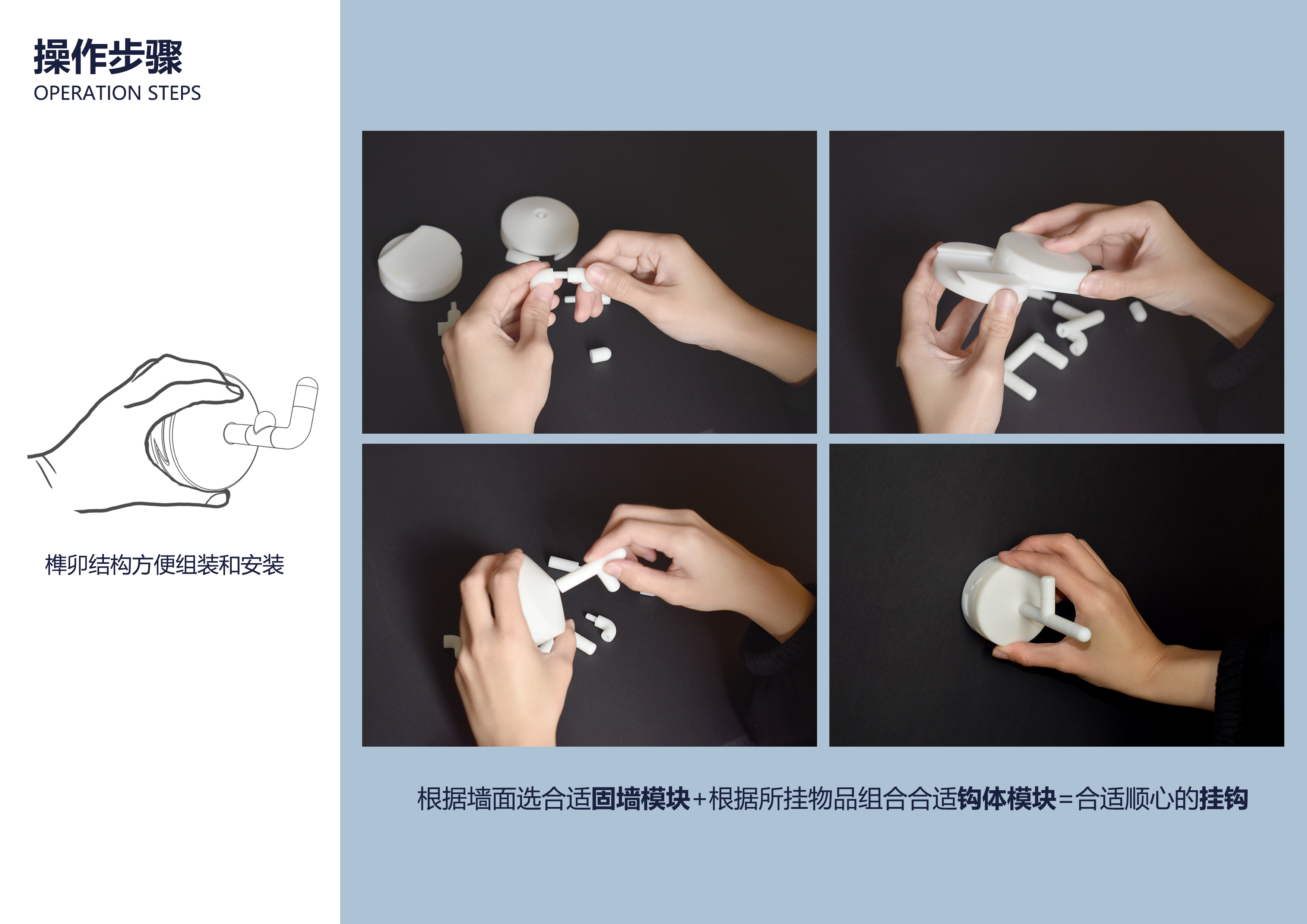 操作步骤
OPERATION STEPS

榫卯结构方便组装和安装

根据墙面选合适固墙模块+根据所挂物品组合合适钩体模块=合适顺心的挂钩