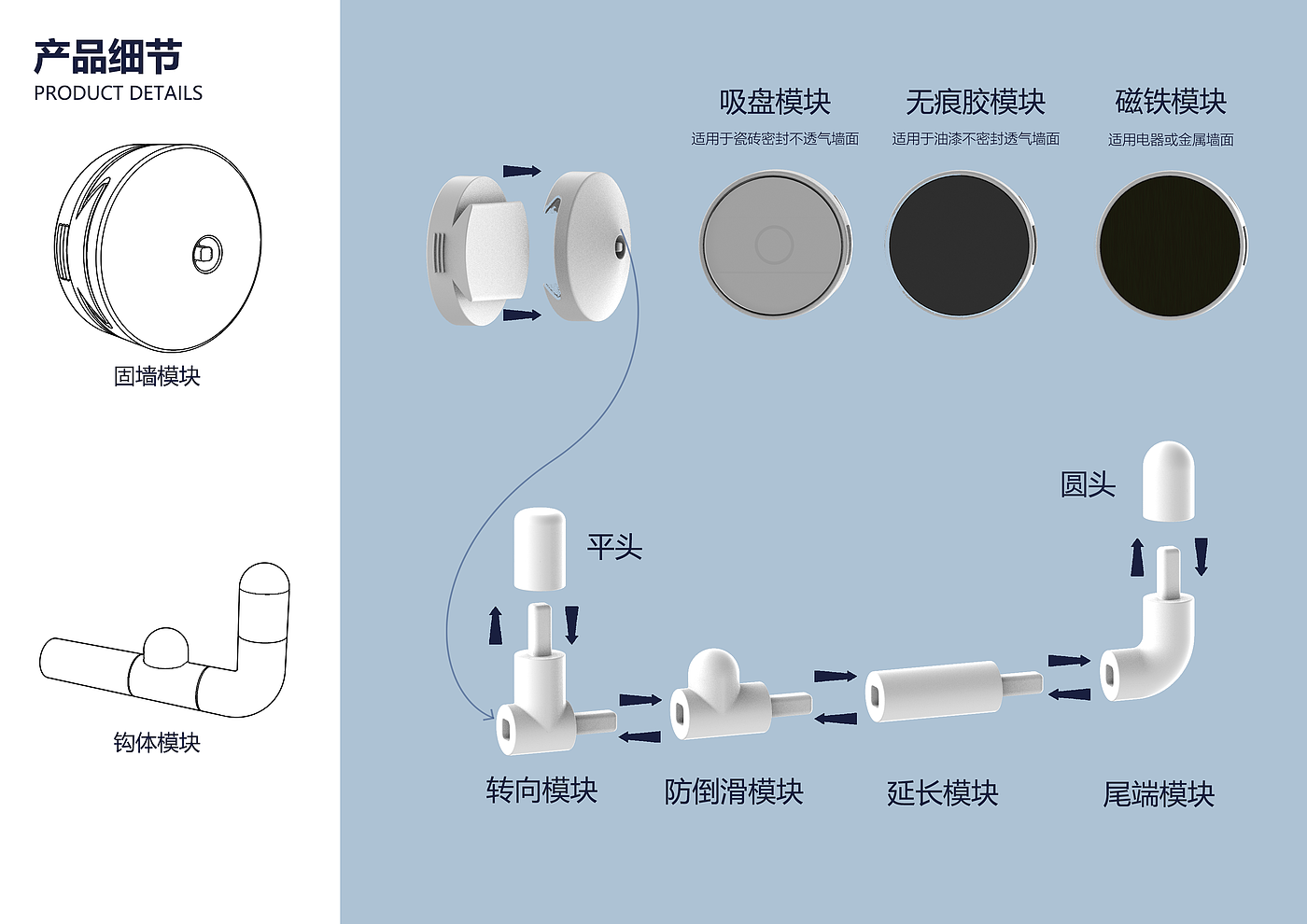 产品细节
PRODUCT DETAILS

固墙模块

钩体模块

吸盘模块
适用于瓷砖密封不透气墙面

无痕胶模块
适用于油漆不密封透气墙面

磁铁模块
适用电器或金属墙面

平头

圆头

转向模块

防倒滑模块

延长模块

尾端模块