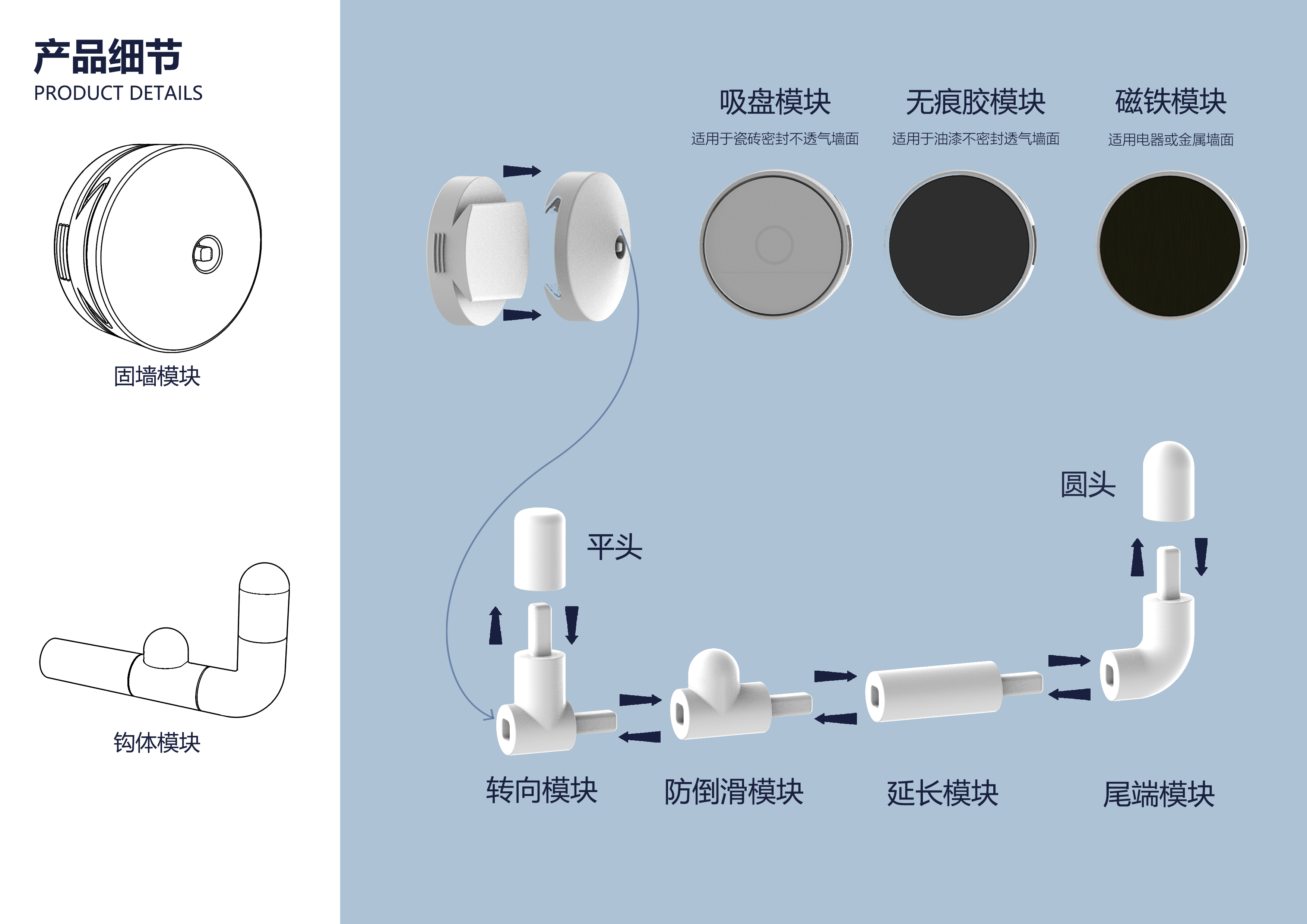 产品细节
PRODUCT DETAILS

固墙模块

钩体模块

吸盘模块
适用于瓷砖密封不透气墙面

无痕胶模块
适用于油漆不密封透气墙面

磁铁模块
适用电器或金属墙面

圆头

平头

转向模块

防倒滑模块

延长模块

尾端模块