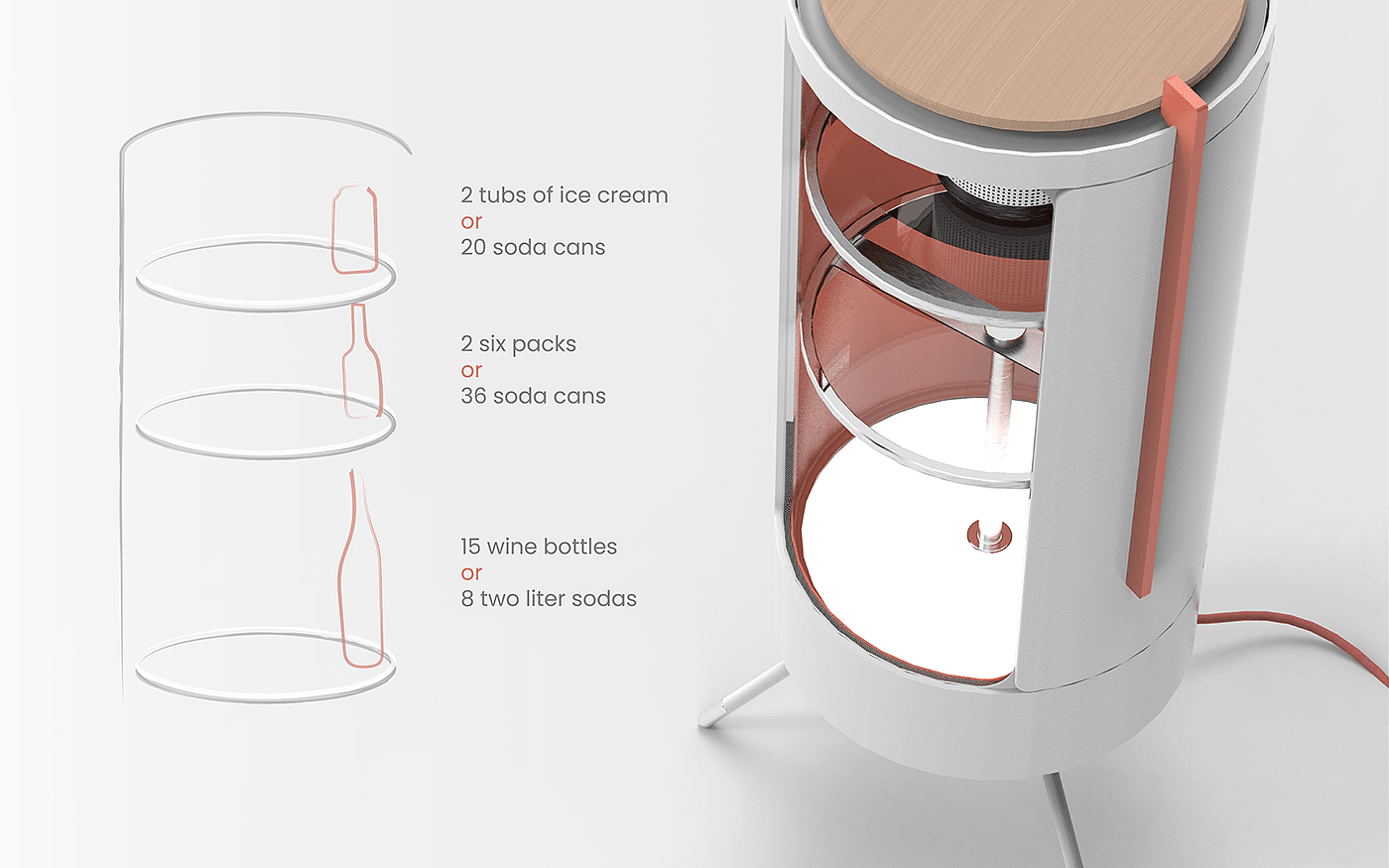 2 tubs of ice cream
or
20 soda cans

2 six packs
or
36 soda cans

15 wine bottles
or
8 two liter sodas