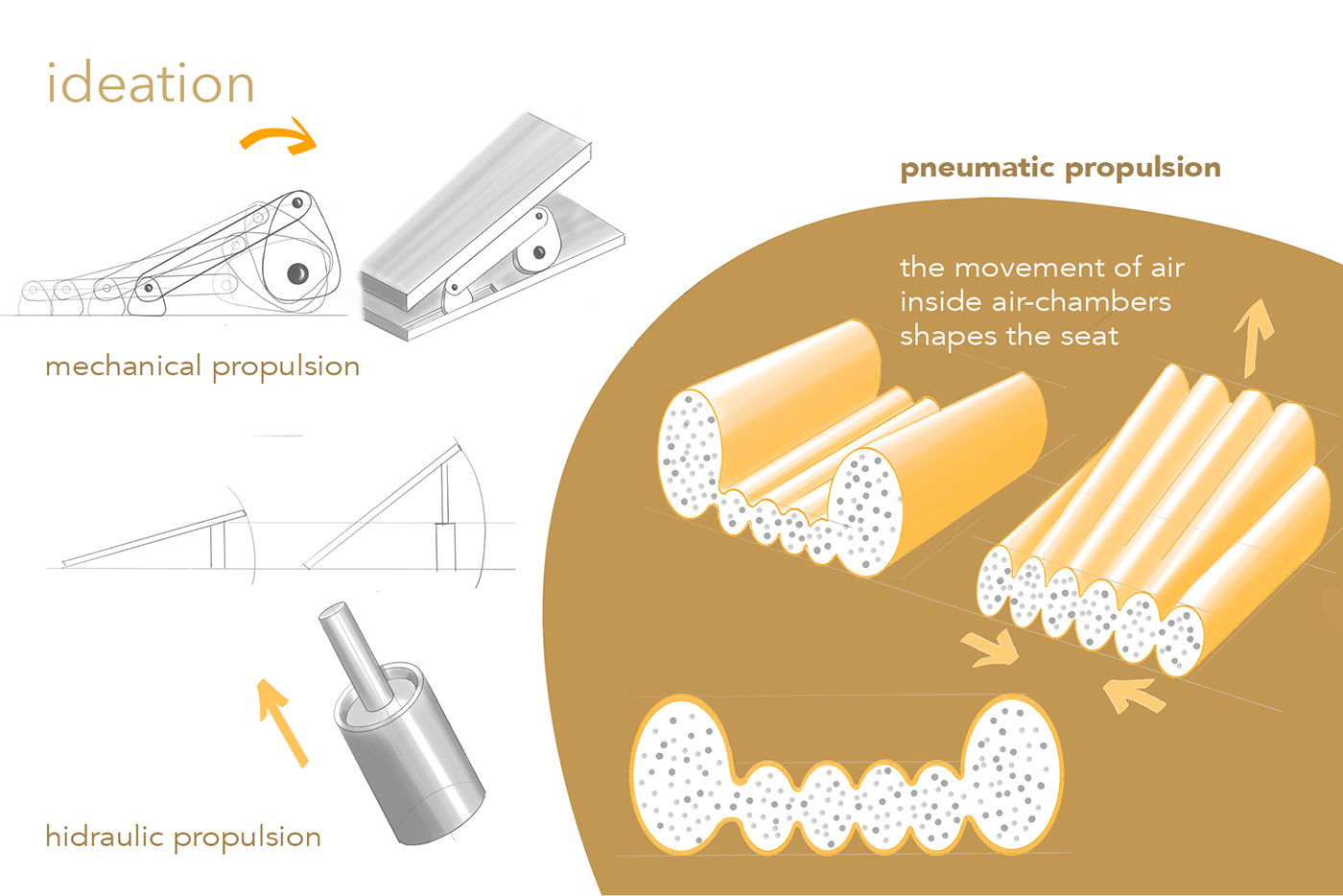 ideation

mechanical propulsion

hidraulic propulsion

pneumatic propulsion

the movement of air inside air-chambers shapes the seat