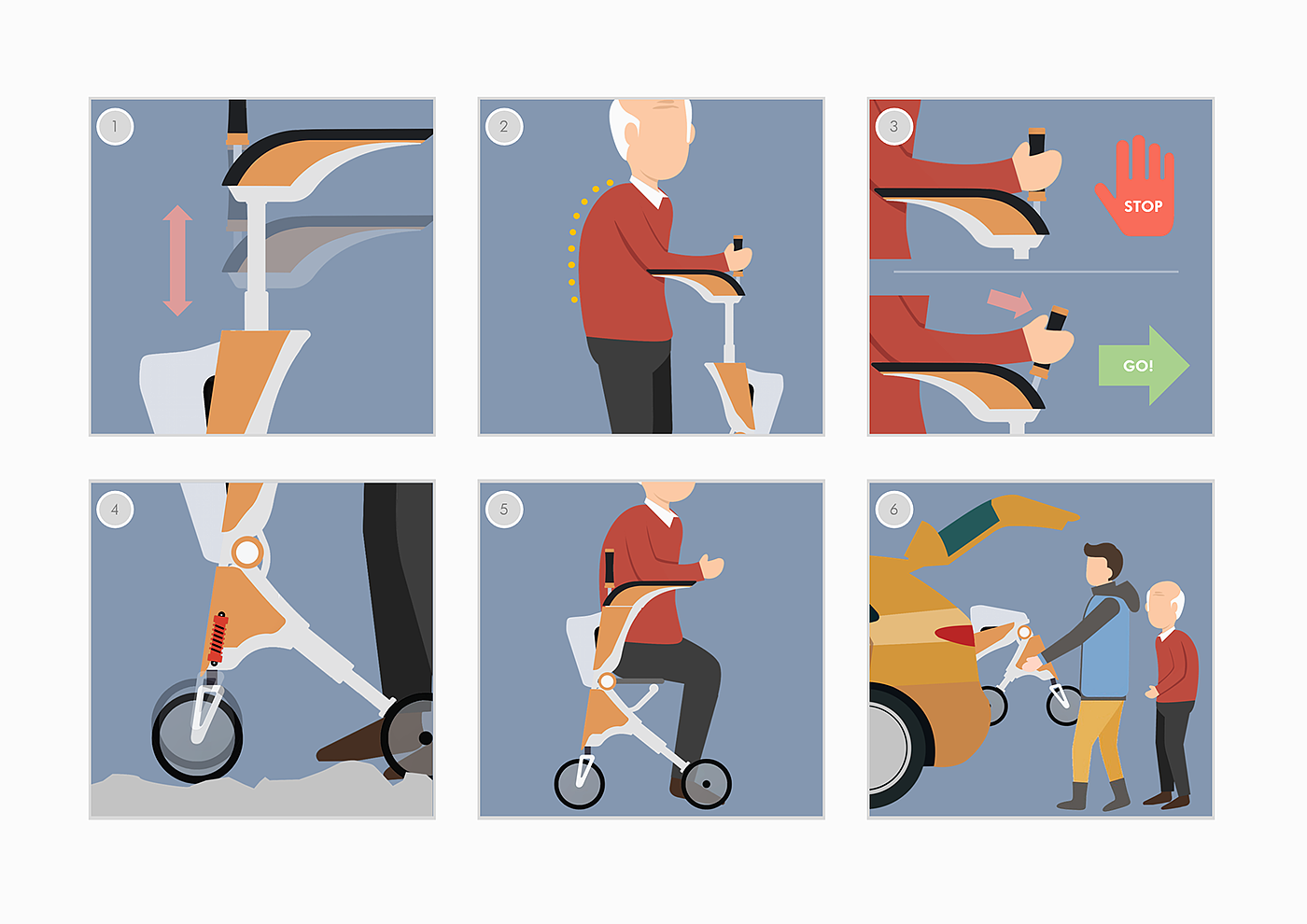 1

2

3

STOP

GO!

4

5

6