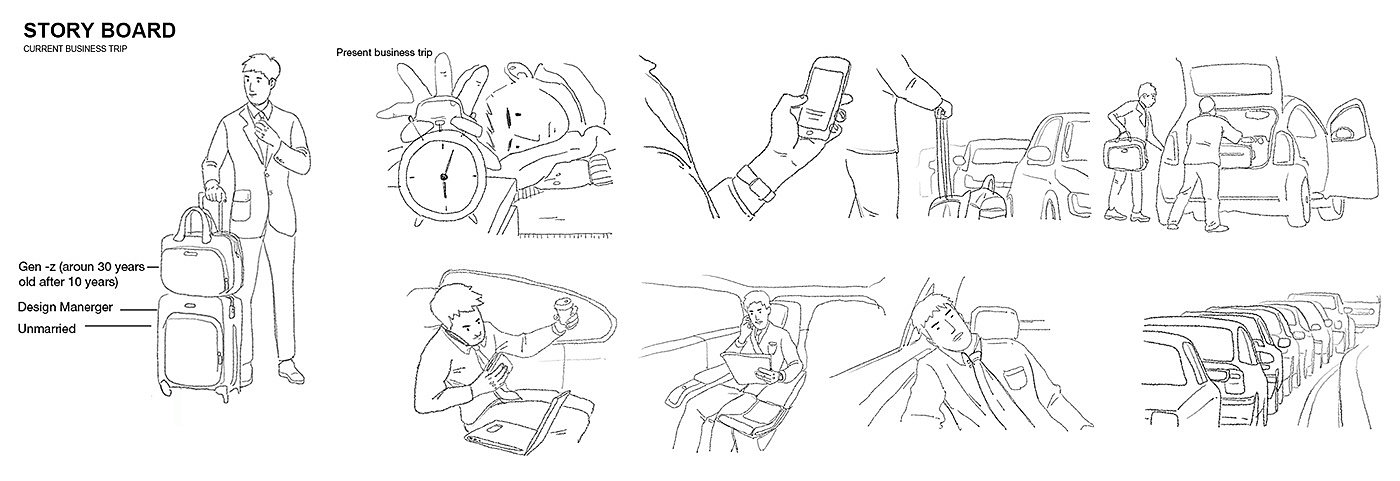 STORY BOARD
CURRENT BUSINESS TRIP

Present business trip

Gen -z (aroun 30 years old after 10 years)

Design Manerger

Unmarried