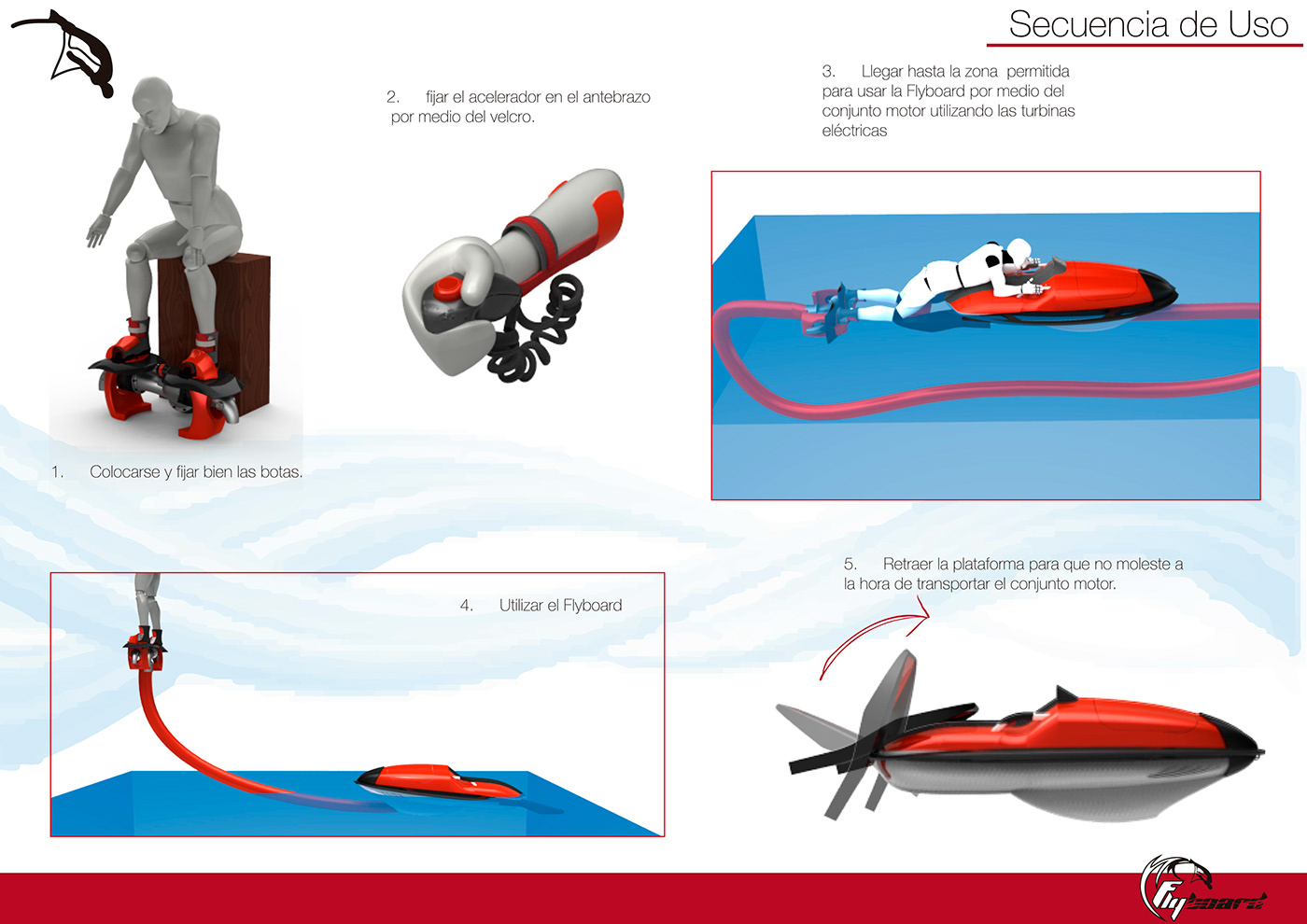 Secuencia de Uso

1. Colocarse y fijar bien las botas.

2. fijar el acelerador en el antebrazo por medio del velcro.

3. Llegar hasta la zona permitida para usar la Flyboard por medio del conjunto motor utilizando las turbinas eléctricas

4. Utilizar el Flyboard

5. Retraer la plataforma para que no moleste a la hora de transportar el conjunto motor.

Flyboard