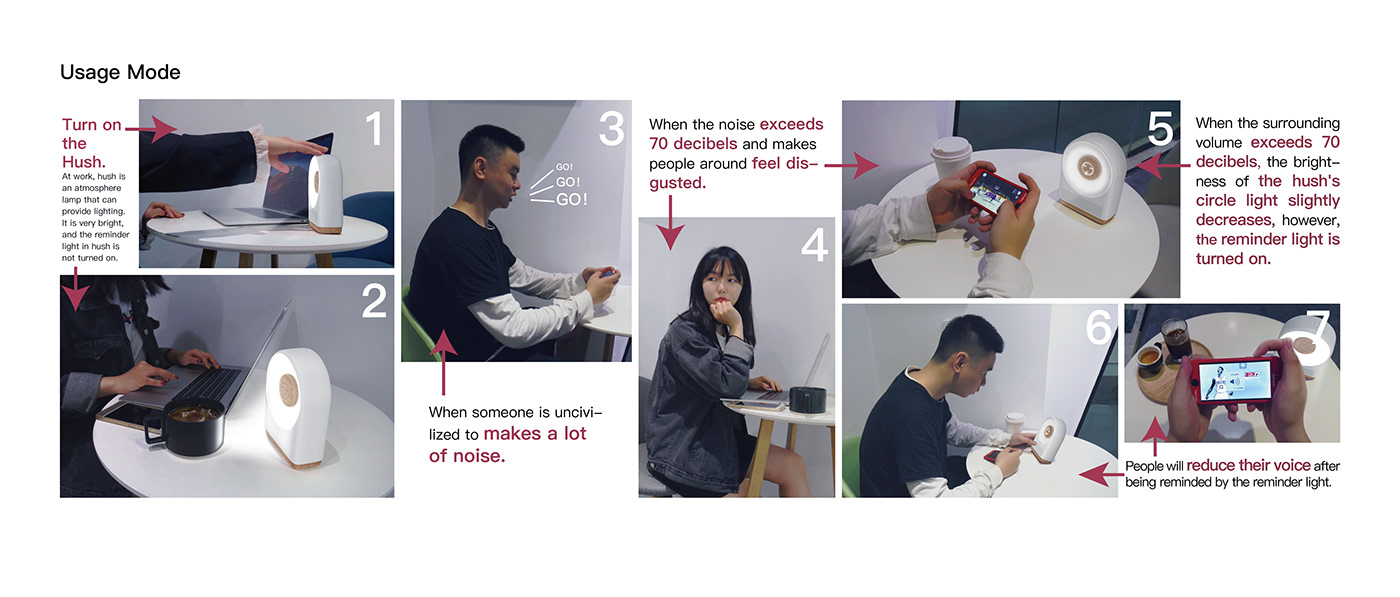 Usage Mode

Turn on the Hush.

At work, hush is an atmosphere lamp that can provide lighting. It is very bright, and the reminder light in hush is not turned on.

1

2

3

GO!
GO!
GO!

When someone is uncivilized to makes a lot of noise.

When the noise exceeds 70 decibels and makes people around feel disgusted.

4

5

When the surrounding volume exceeds 70 decibels, the brightness of the hush's circle light slightly decreases, however, the reminder light is turned on.

6

7

People will reduce their voice after being reminded by the reminder light.