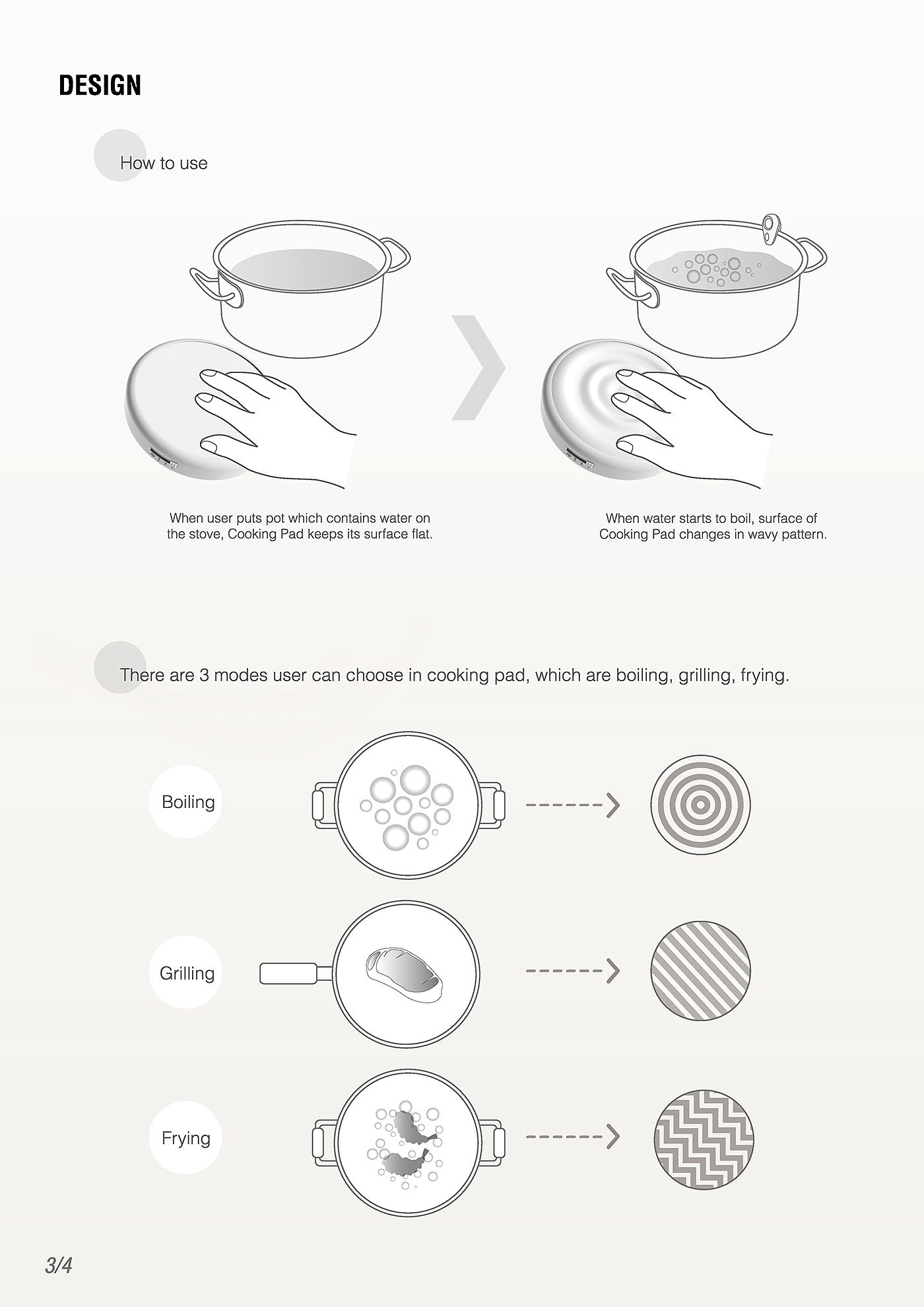 DESIGN

How to use

When user puts pot which contains water on the stove, Cooking Pad keeps its surface flat.

When water starts to boil, surface of Cooking Pad changes in wavy pattern.

There are 3 modes user can choose in cooking pad, which are boiling, grilling, frying.

Boiling

Grilling

Frying

3/4