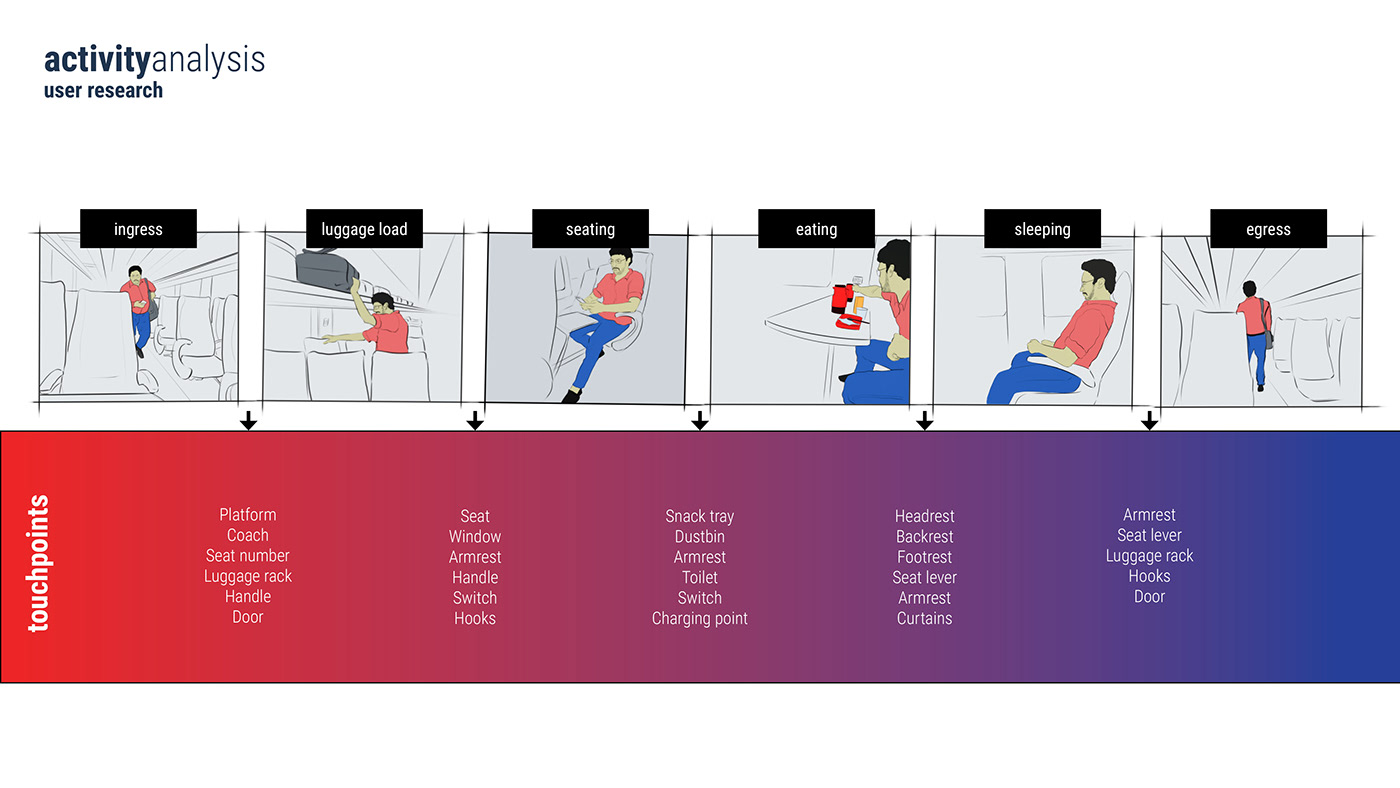 activityanalysis
user research

ingress

luggage load

seating

eating

sleeping

egress

touchpoints

Platform
Coach
Seat number
Luggage rack
Handle
Door

Seat
Window
Armrest
Handle
Switch
Hooks

Snack tray
Dustbin
Armrest
Toilet
Switch
Charging point

Headrest
Backrest
Footrest
Seat lever
Armrest
Curtains

Armrest
Seat lever
Luggage rack
Hooks
Door