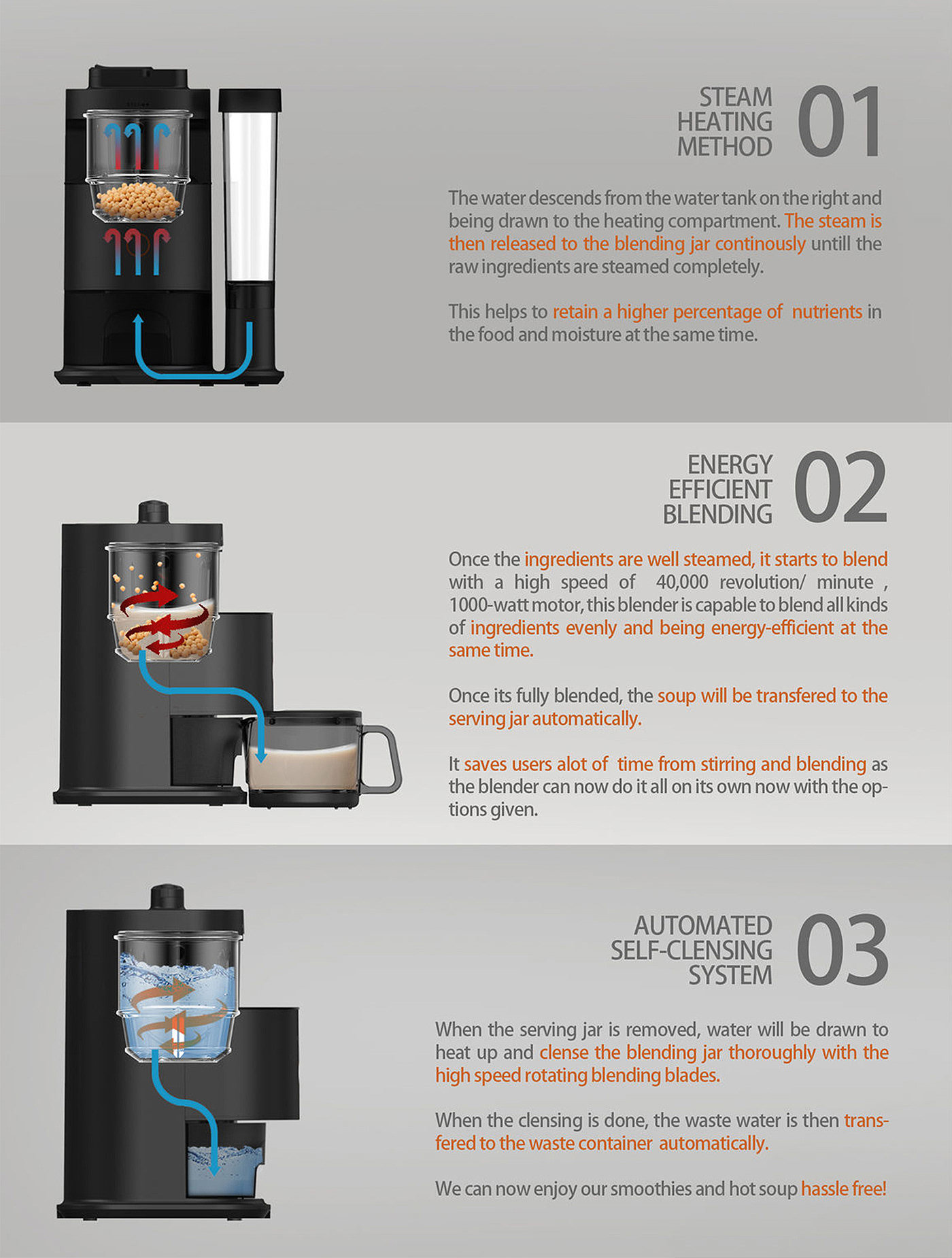 STEAM HEATING METHOD 01

The water descends from the water tank on the right and being drawn to the heating compartment. The steam is then released to the blending jar continously untill the raw ingredients are steamed completely.

This helps to retain a higher percentage of nutrients in the food and moisture at the same time.

ENERGY EFFICIENT BLENDING 02

Once the ingredients are well steamed, it starts to blend with a high speed of 40,000 revolution/ minute , 1000-watt motor, this blender is capable to blend all kinds of ingredients evenly and being energy-efficient at the same time.

Once its fully blended, the soup will be transfered to the serving jar automatically.

It saves users alot of time from stirring and blending as the blender can now do it all on its own now with the options given.

AUTOMATED SELF-CLENSING SYSTEM 03

When the serving jar is removed, water will be drawn to heat up and clense the blending jar thoroughly with the high speed rotating blending blades.

When the clensing is done, the waste water is then transfered to the waste container automatically.

We can now enjoy our smoothies and hot soup hassle free!