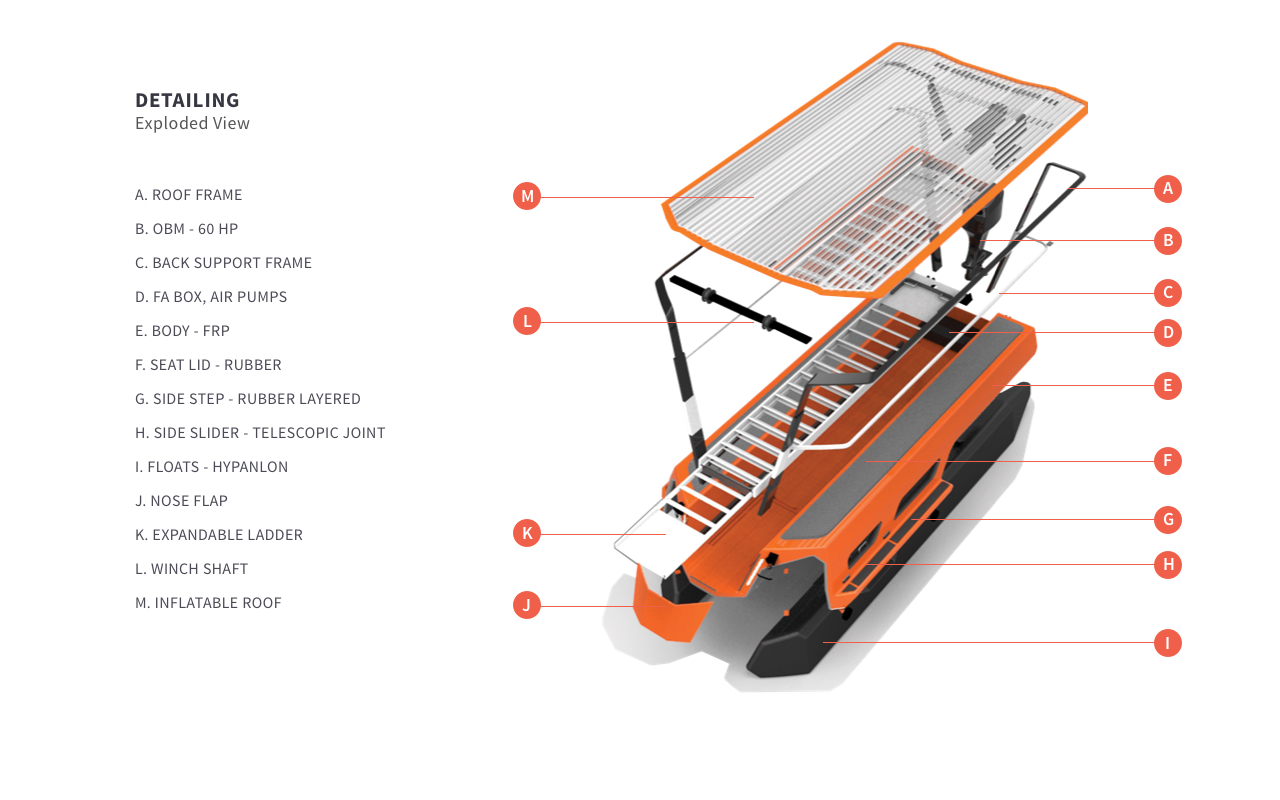 DETAILING
Exploded View

A. ROOF FRAME
B. OBM - 60 HP
C. BACK SUPPORT FRAME
D. FA BOX, AIR PUMPS
E. BODY - FRP
F. SEAT LID - RUBBER
G. SIDE STEP - RUBBER LAYERED
H. SIDE SLIDER - TELESCOPIC JOINT
I. FLOATS - HYPANLON
J. NOSE FLAP
K. EXPANDABLE LADDER
L. WINCH SHAFT
M. INFLATABLE ROOF

M
L
K
J
A
B
C
D
E
F
G
H
I