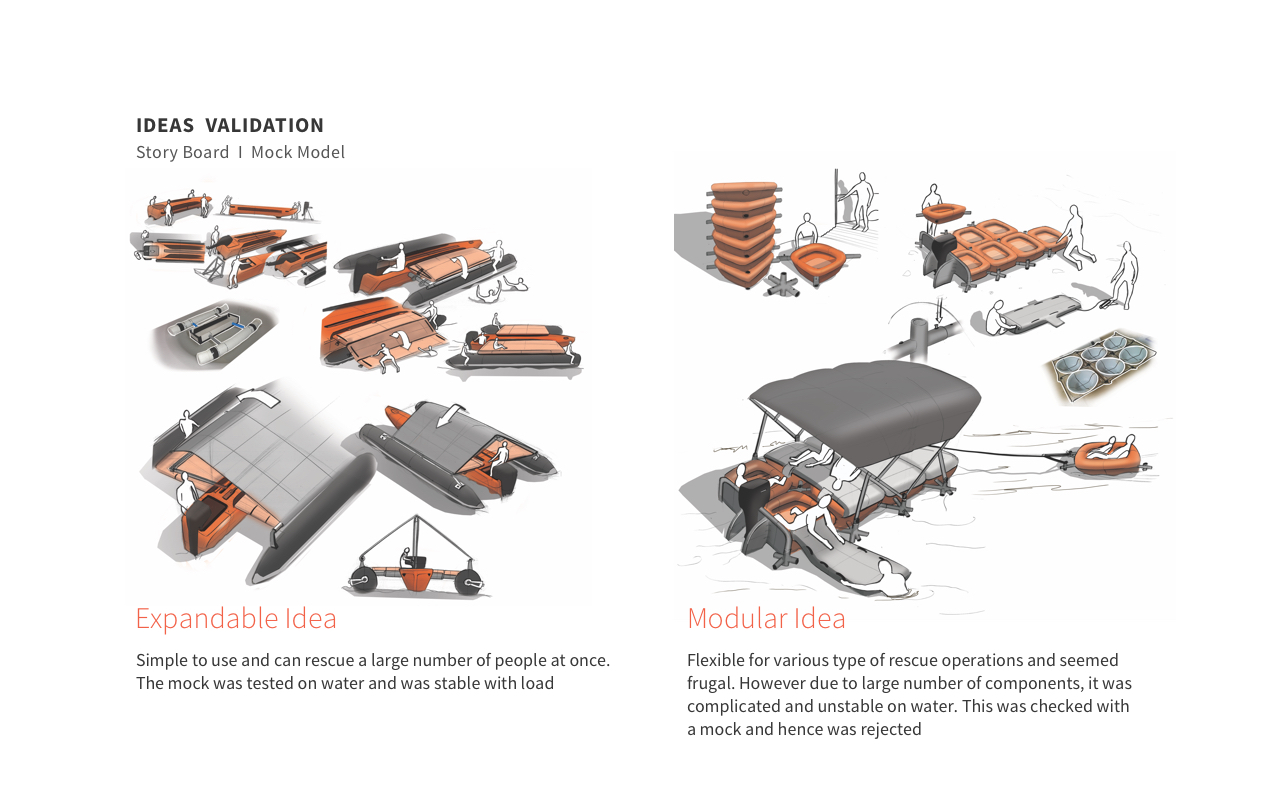 IDEAS VALIDATION
Story Board I Mock Model

Expandable Idea

Simple to use and can rescue a large number of people at once. The mock was tested on water and was stable with load

Modular Idea

Flexible for various type of rescue operations and seemed frugal. However due to large number of components, it was complicated and unstable on water. This was checked with a mock and hence was rejected