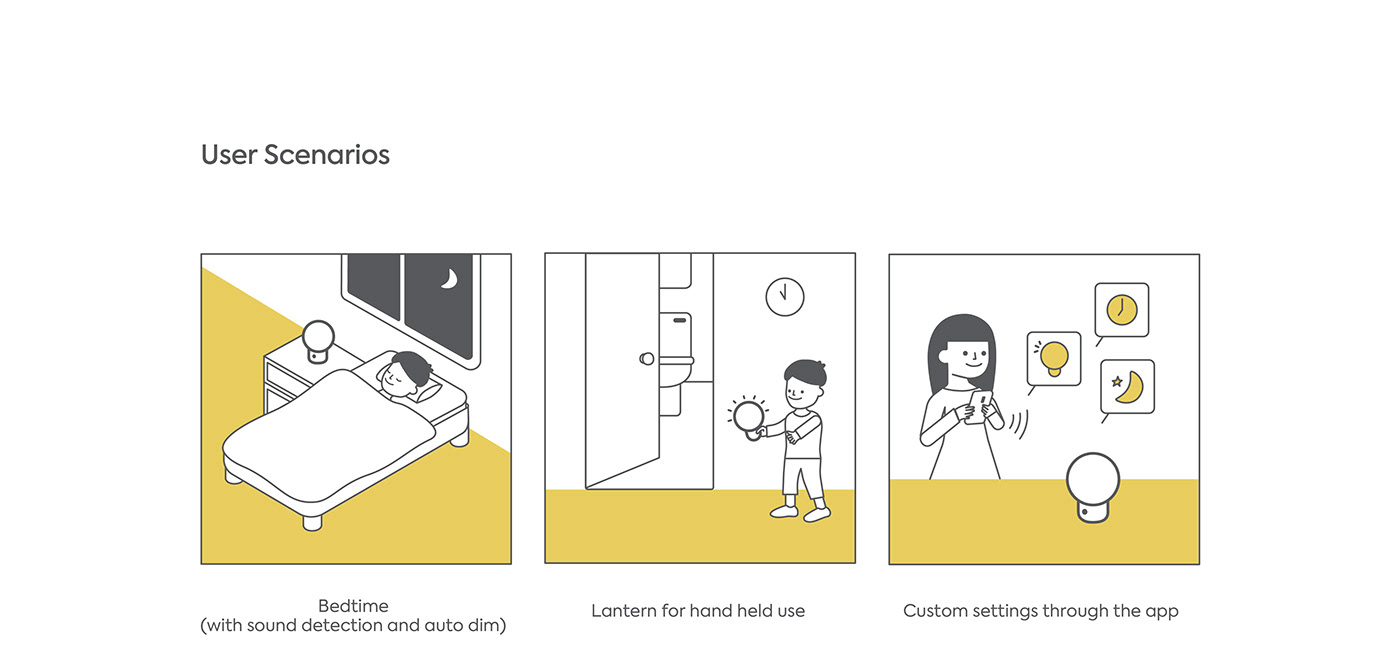 User Scenarios

Bedtime
(with sound detection and auto dim)

Lantern for hand held use

Custom settings through the app