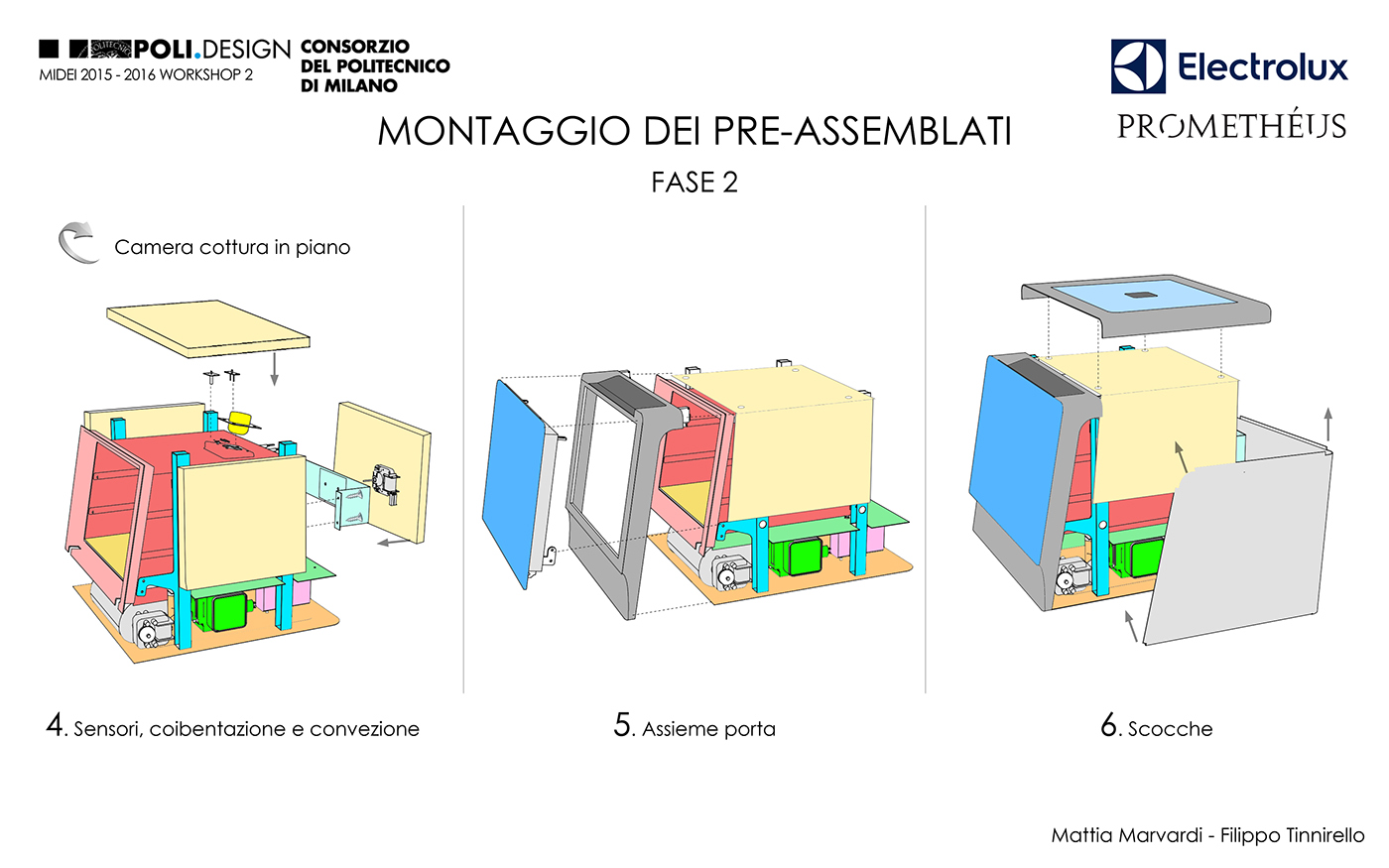 POLI.DESIGN CONSORZIO DEL POLITECNICO DI MILANO
MIDEI 2015 - 2016 WORKSHOP 2

Electrolux
PROMETHÉUS

MONTAGGIO DEI PRE-ASSEMBLATI
FASE 2

Camera cottura in piano

4. Sensori, coibentazione e convezione

5. Assieme porta

6. Scocche

Mattia Marvardi - Filippo Tinnirello