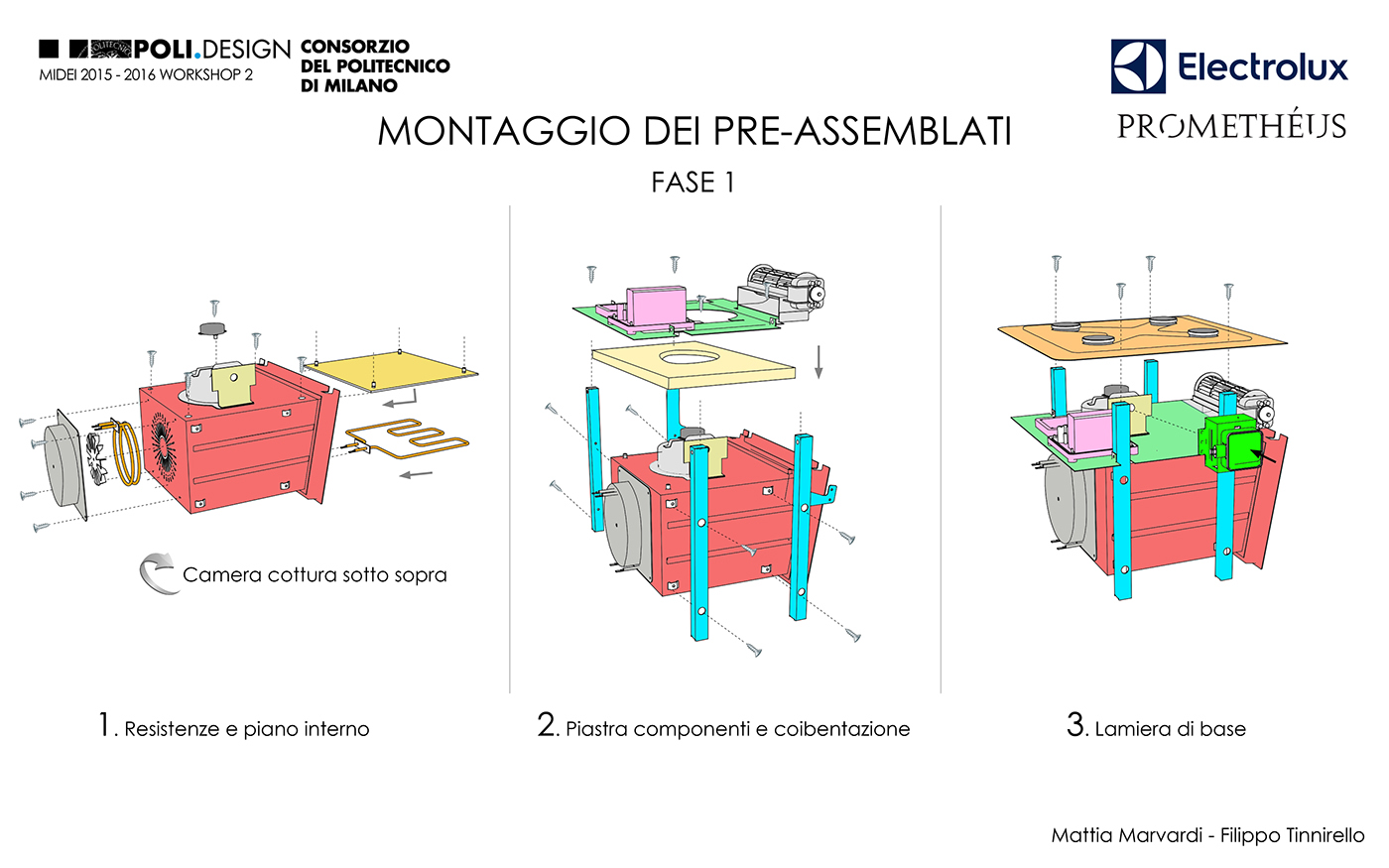 POLI.DESIGN CONSORZIO DEL POLITECNICO DI MILANO
MIDEI 2015 - 2016 WORKSHOP 2

Electrolux
PROMETHÉUS

MONTAGGIO DEI PRE-ASSEMBLATI
FASE 1

Camera cottura sotto sopra

1. Resistenze e piano interno

2. Piastra componenti e coibentazione

3. Lamiera di base

Mattia Marvardi - Filippo Tinnirello