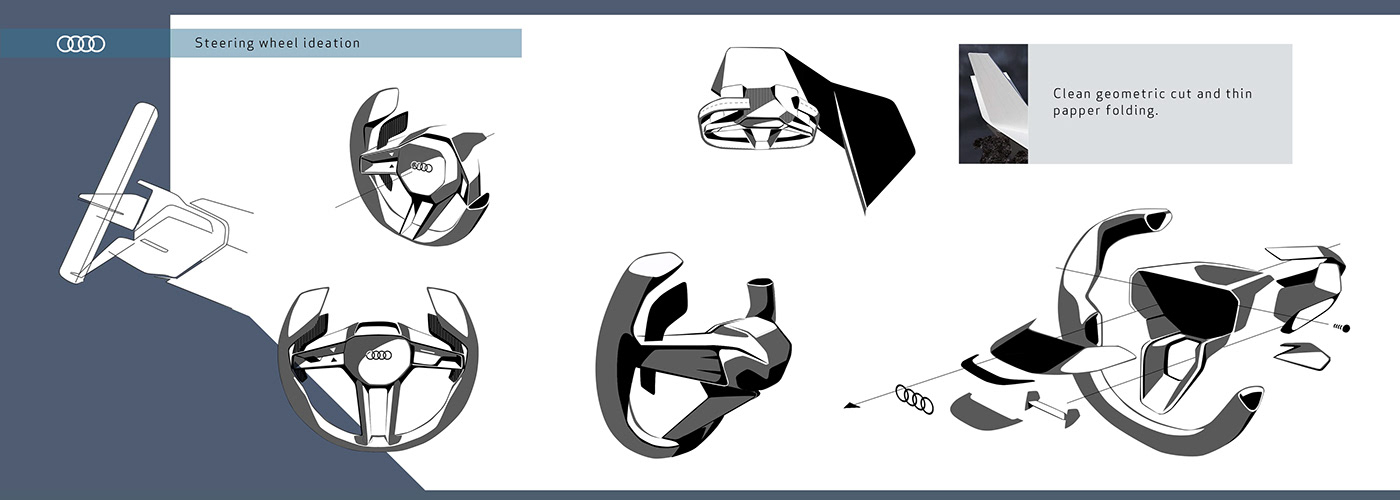 Steering wheel ideation

Clean geometric cut and thin papper folding.