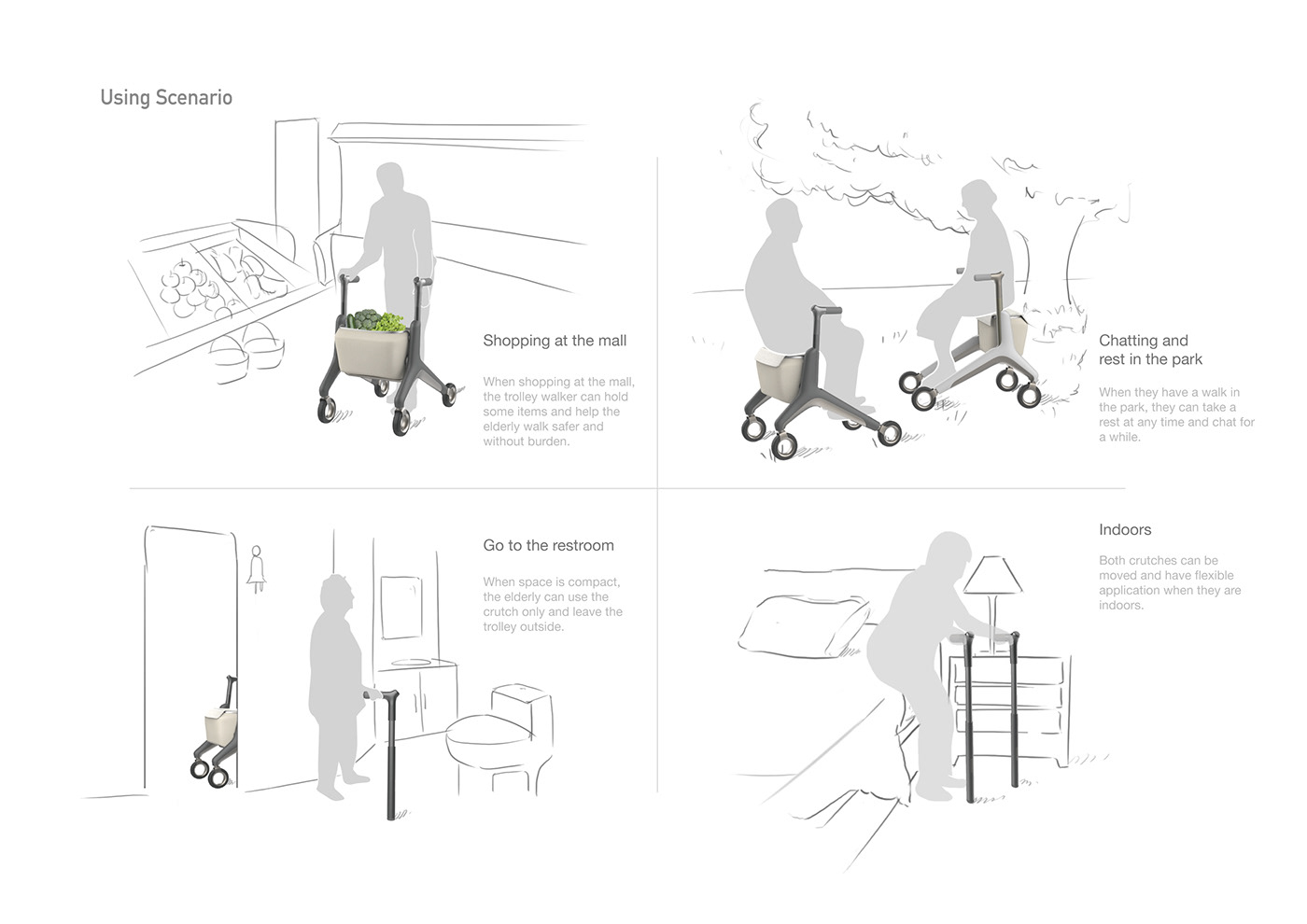 Using Scenario

Shopping at the mall

When shopping at the mall, the trolley walker can hold some items and help the elderly walk safer and without burden.

Chatting and rest in the park

When they have a walk in the park, they can take a rest at any time and chat for a while.

Go to the restroom

When space is compact, the elderly can use the crutch only and leave the trolley outside.

Indoors

Both crutches can be moved and have flexible application when they are indoors.