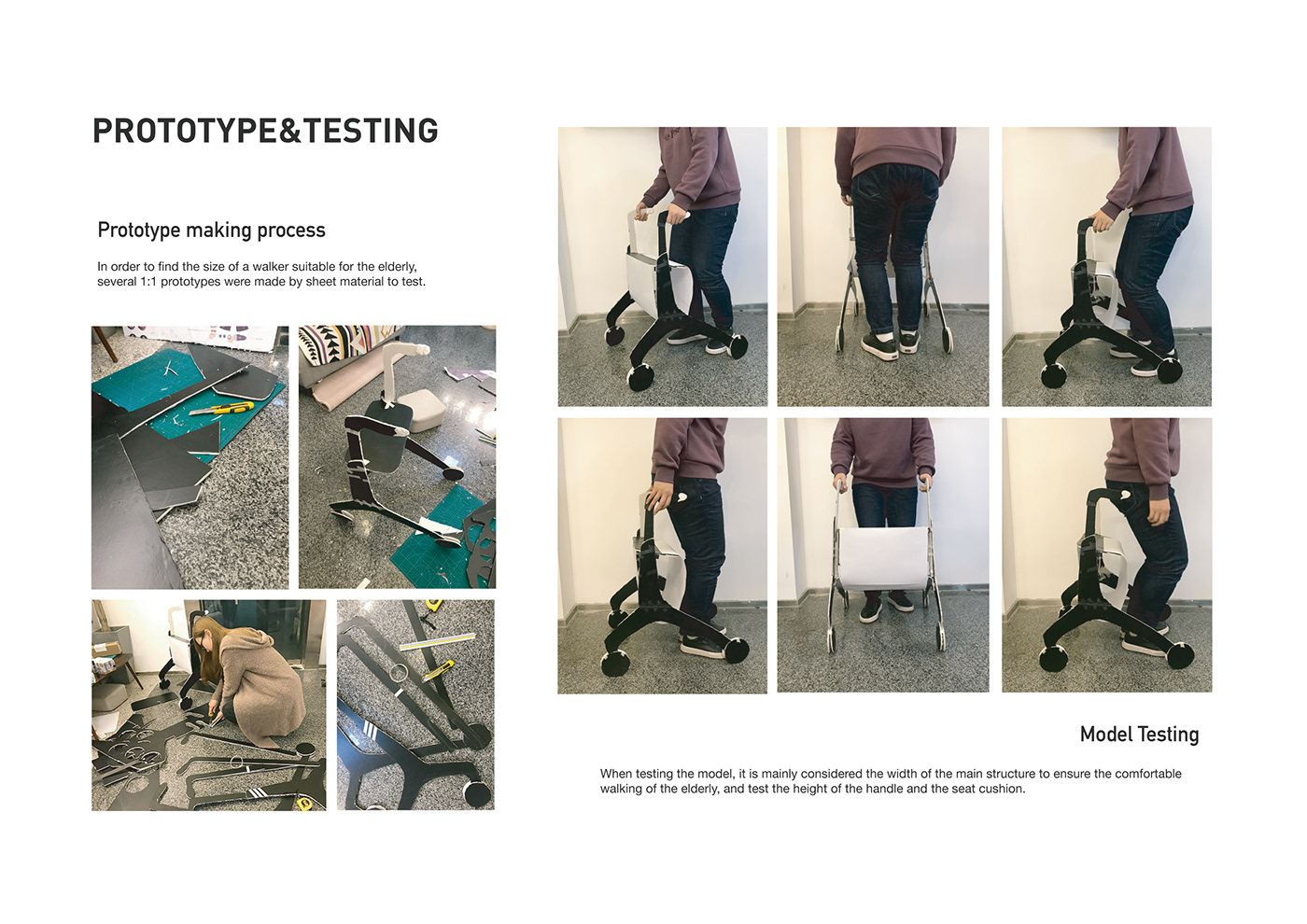 PROTOTYPE&TESTING

Prototype making process

In order to find the size of a walker suitable for the elderly, several 1:1 prototypes were made by sheet material to test.

Model Testing

When testing the model, it is mainly considered the width of the main structure to ensure the comfortable walking of the elderly, and test the height of the handle and the seat cushion.