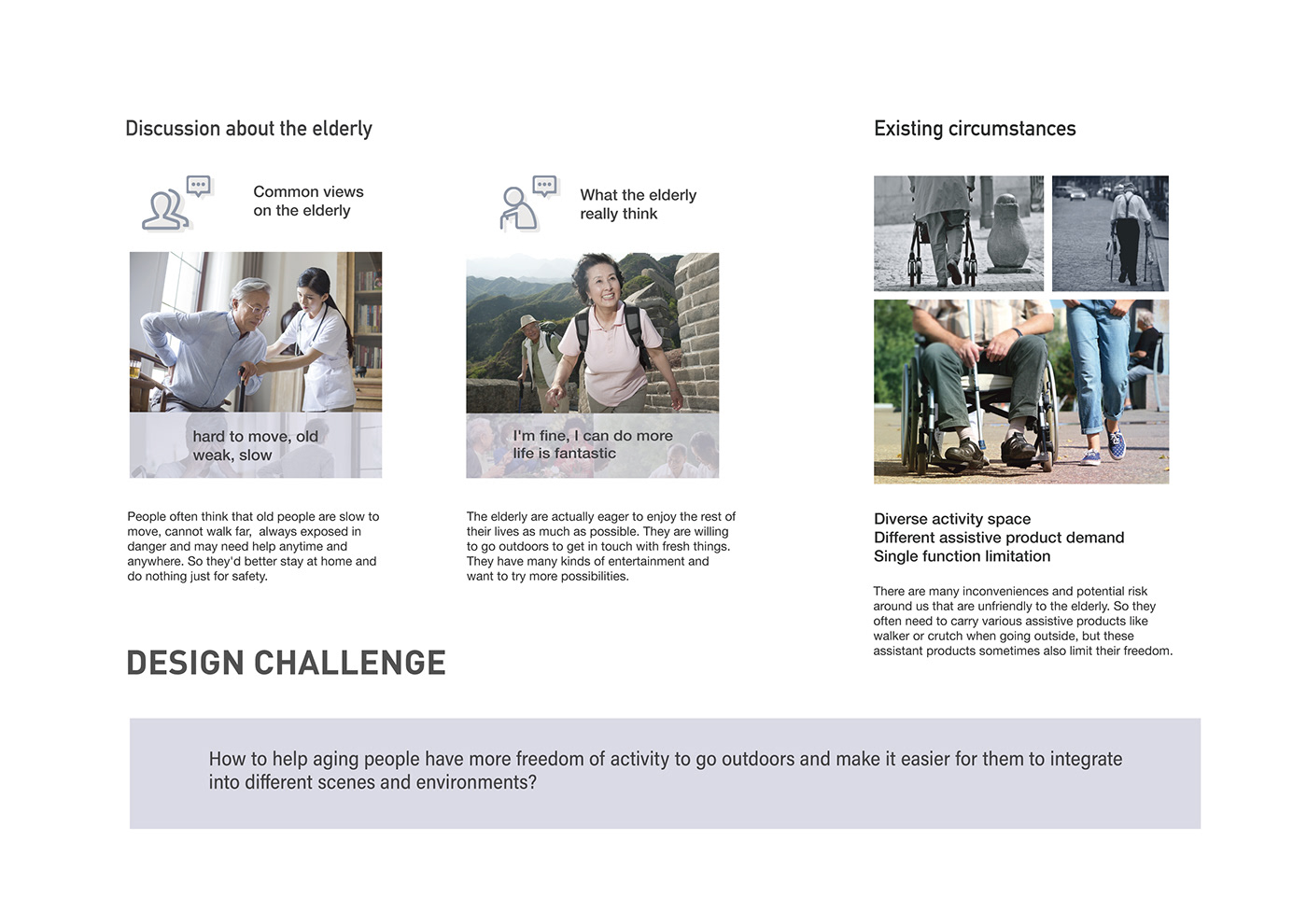 Discussion about the elderly

Common views on the elderly

hard to move, old
weak, slow

People often think that old people are slow to move, cannot walk far, always exposed in danger and may need help anytime and anywhere. So they'd better stay at home and do nothing just for safety.

What the elderly really think

I'm fine, I can do more
life is fantastic

The elderly are actually eager to enjoy the rest of their lives as much as possible. They are willing to go outdoors to get in touch with fresh things. They have many kinds of entertainment and want to try more possibilities.

Existing circumstances

Diverse activity space
Different assistive product demand
Single function limitation

There are many inconveniences and potential risk around us that are unfriendly to the elderly. So they often need to carry various assistive products like walker or crutch when going outside, but these assistant products sometimes also limit their freedom.

DESIGN CHALLENGE

How to help aging people have more freedom of activity to go outdoors and make it easier for them to integrate into different scenes and environments?