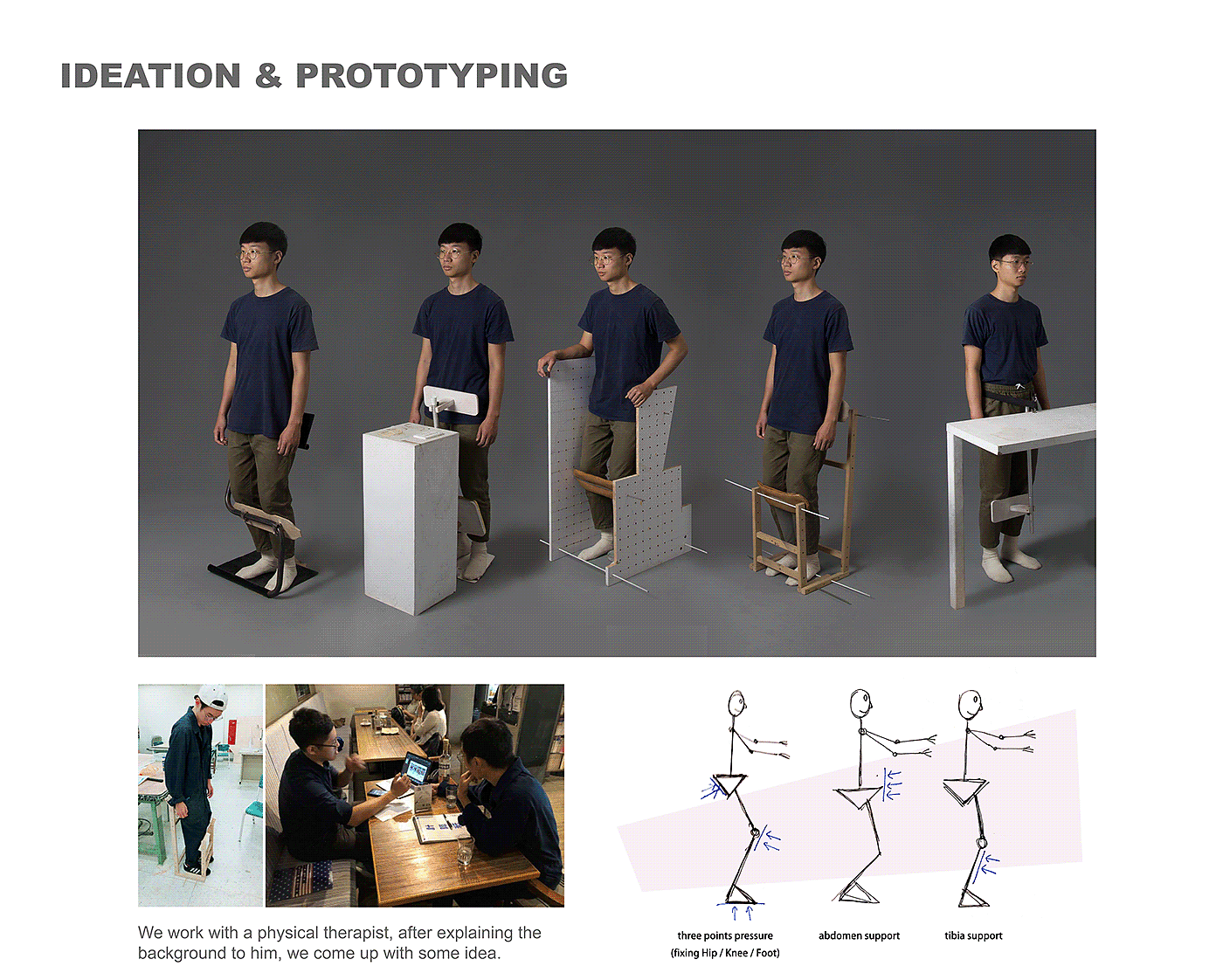 IDEATION & PROTOTYPING

We work with a physical therapist, after explaining the background to him, we come up with some idea.

three points pressure
(fixing Hip / Knee / Foot)

abdomen support

tibia support