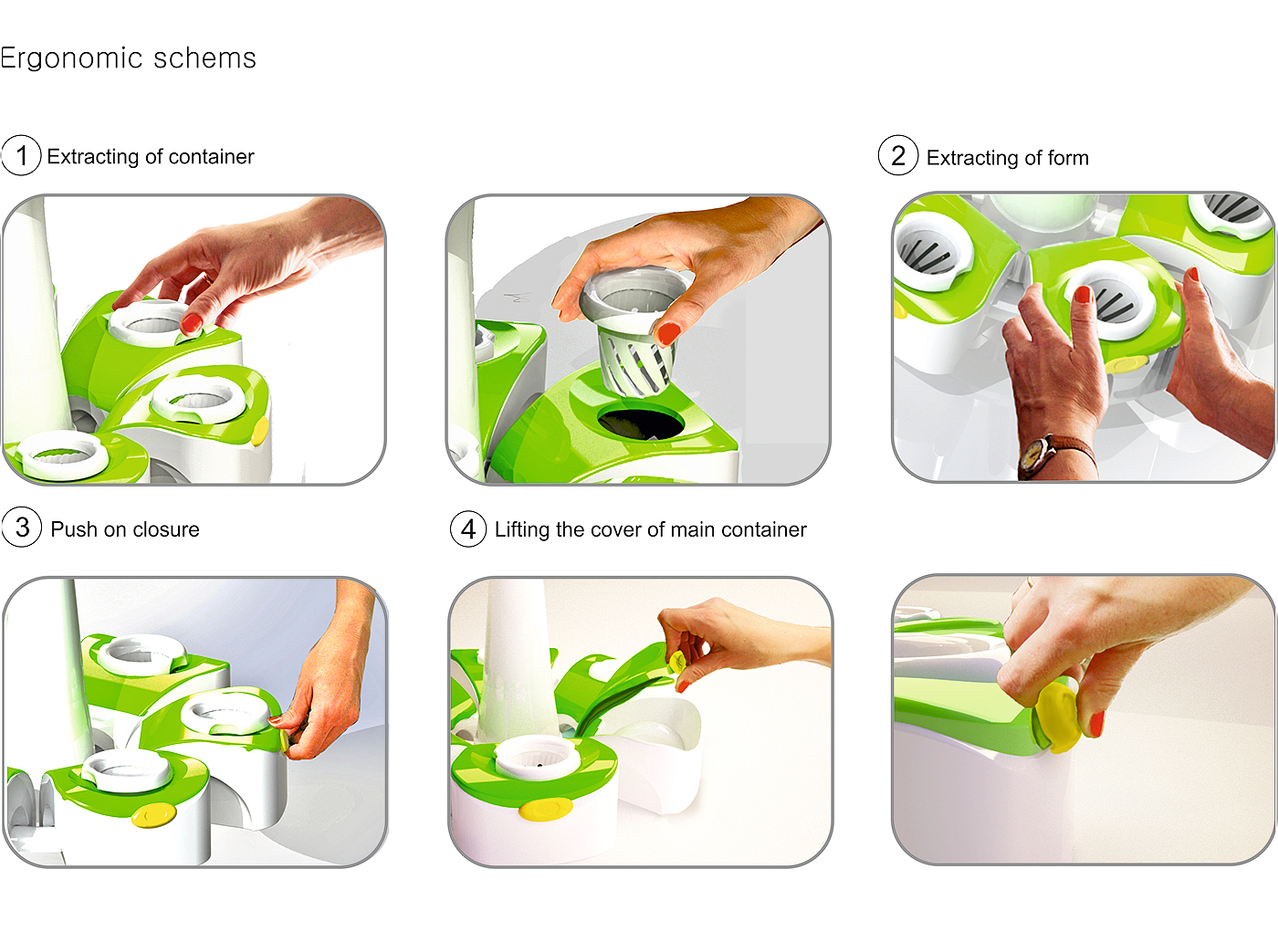 Ergonomic schems

1 Extracting of container

2 Extracting of form

3 Push on closure

4 Lifting the cover of main container