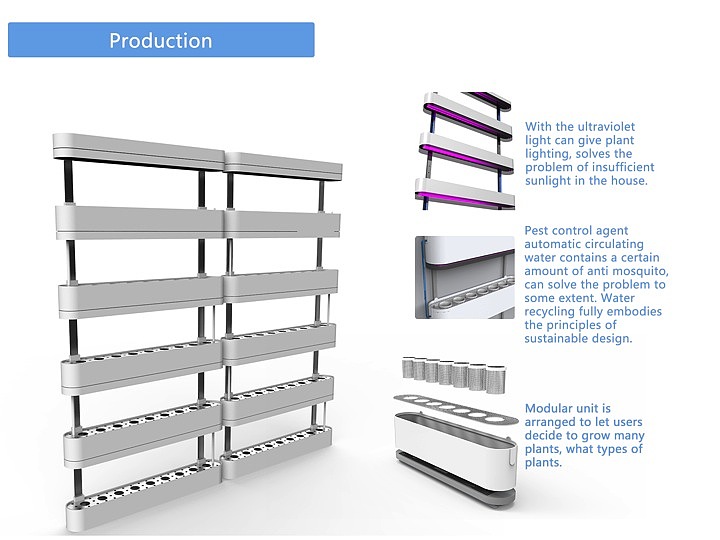 Production

With the ultraviolet light can give plant lighting, solves the problem of insufficient sunlight in the house.

Pest control agent automatic circulating water contains a certain amount of anti mosquito, can solve the problem to some extent. Water recycling fully embodies the principles of sustainable design.

Modular unit is arranged to let users decide to grow many plants, what types of plants.