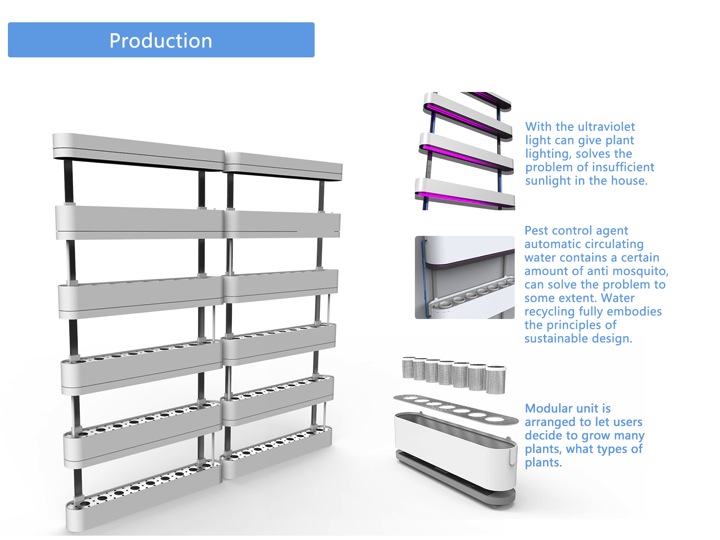 Production

With the ultraviolet light can give plant lighting, solves the problem of insufficient sunlight in the house.

Pest control agent automatic circulating water contains a certain amount of anti mosquito, can solve the problem to some extent. Water recycling fully embodies the principles of sustainable design.

Modular unit is arranged to let users decide to grow many plants, what types of plants.