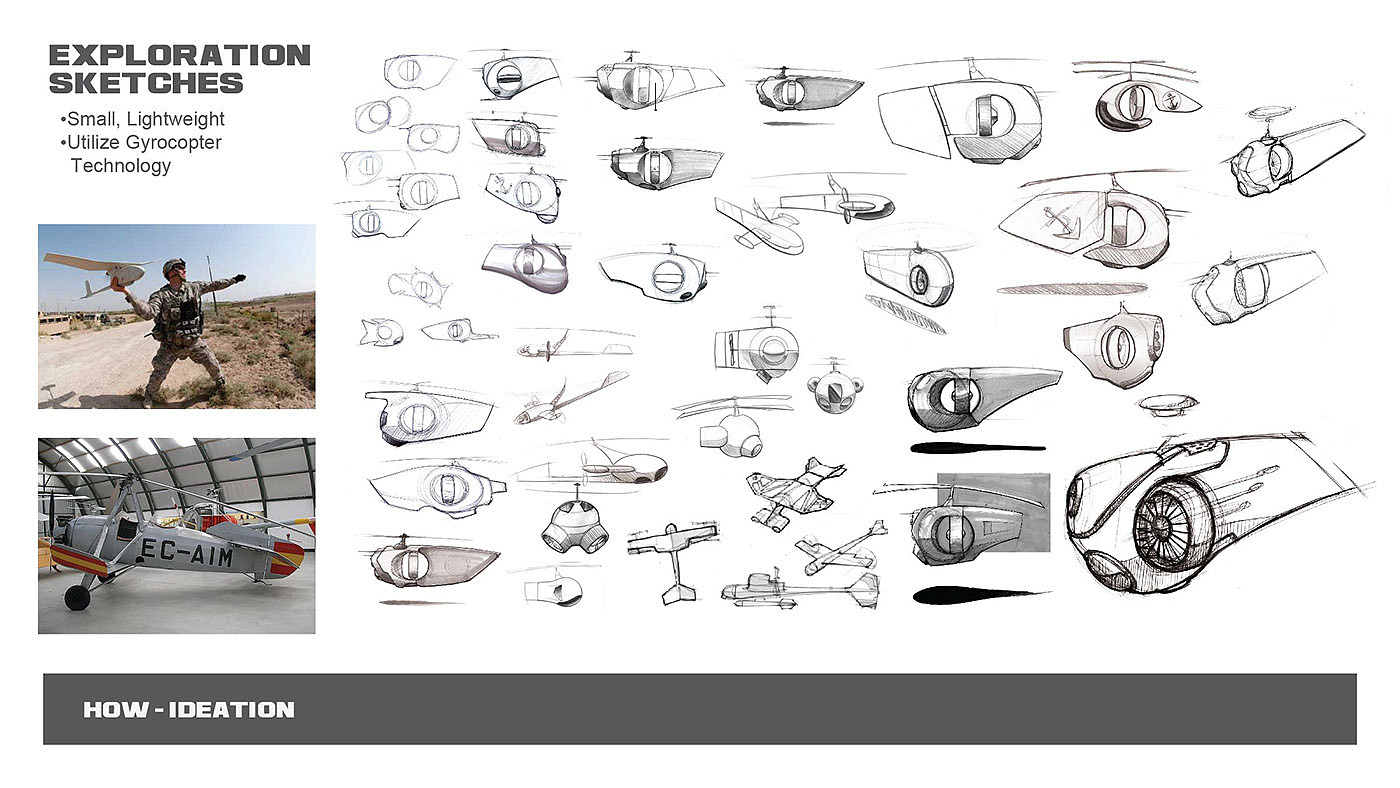 EXPLORATION SKETCHES

•Small, Lightweight
•Utilize Gyrocopter Technology

EC-AIM

HOW - IDEATION