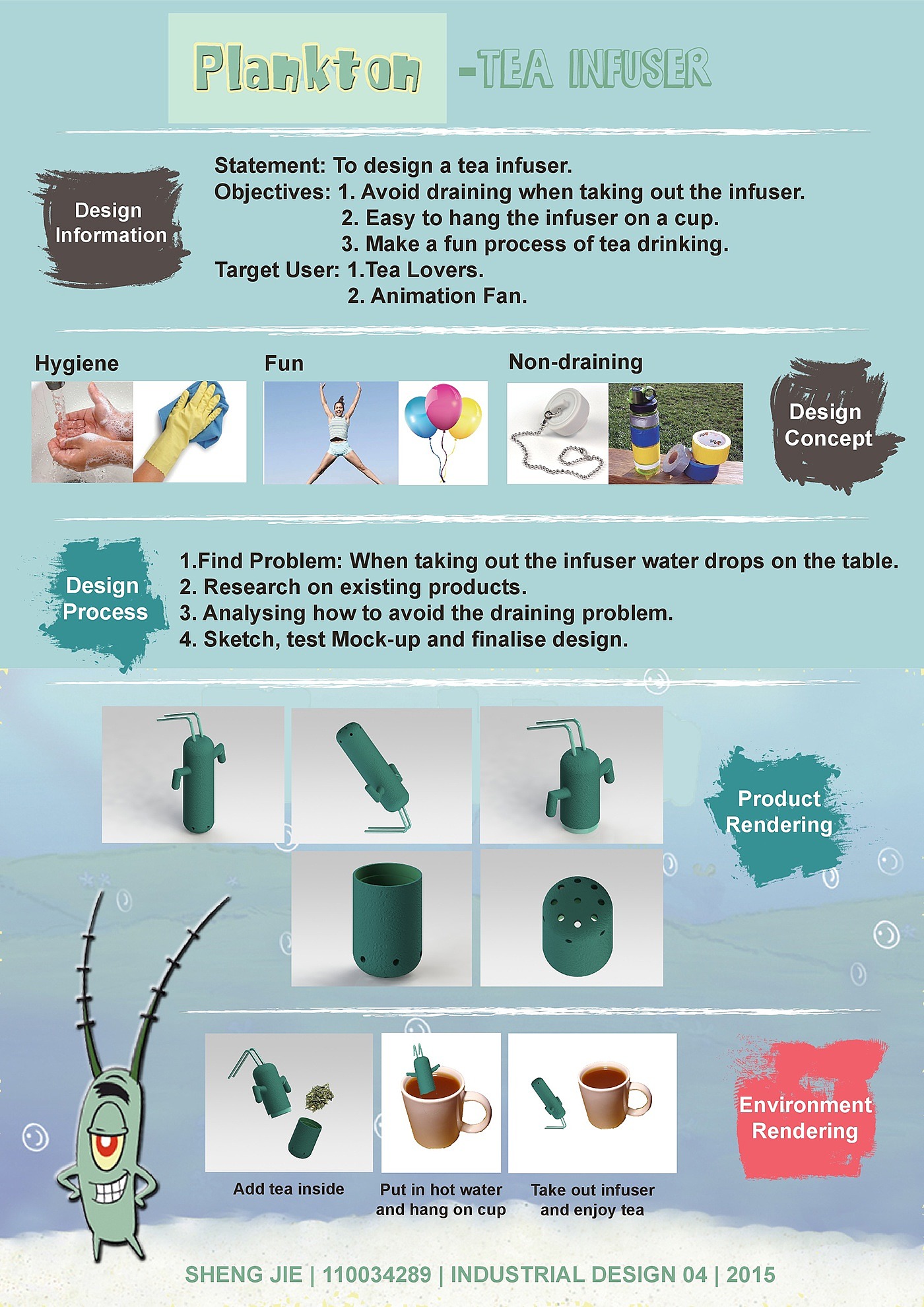 Plankton -TEA INFUSER

Design Information

Statement: To design a tea infuser.
Objectives: 1. Avoid draining when taking out the infuser.
2. Easy to hang the infuser on a cup.
3. Make a fun process of tea drinking.
Target User: 1.Tea Lovers.
2. Animation Fan.

Hygiene

Fun

Non-draining

Design Concept

Design Process

1.Find Problem: When taking out the infuser water drops on the table.
2. Research on existing products.
3. Analysing how to avoid the draining problem.
4. Sketch, test Mock-up and finalise design.

Product Rendering

Environment Rendering

Add tea inside

Put in hot water and hang on cup

Take out infuser and enjoy tea

SHENG JIE | 110034289 | INDUSTRIAL DESIGN 04 | 2015