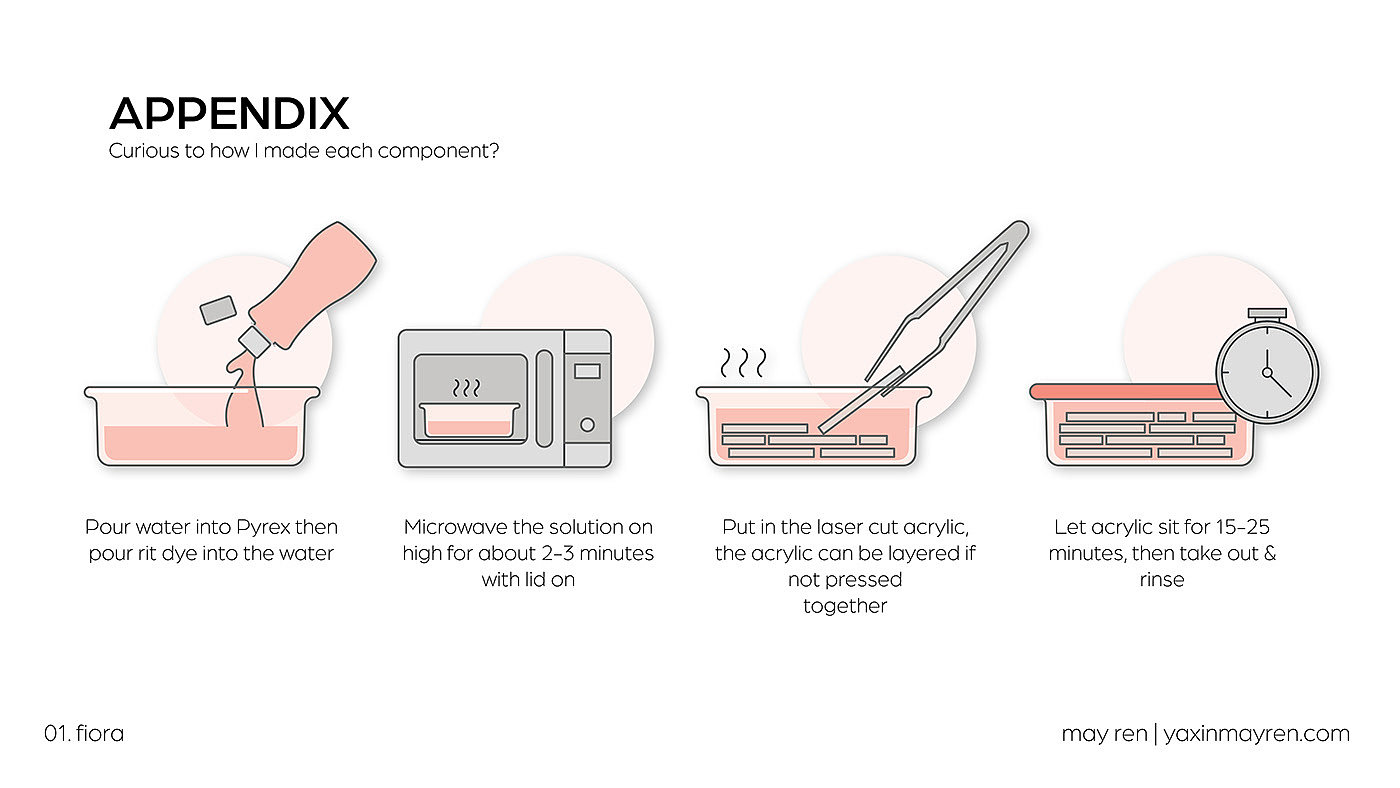 APPENDIX
Curious to how I made each component?

Pour water into Pyrex then pour rit dye into the water

Microwave the solution on high for about 2-3 minutes with lid on

Put in the laser cut acrylic, the acrylic can be layered if not pressed together

Let acrylic sit for 15-25 minutes, then take out & rinse

01. fiora

may ren | yaxinmayren.com