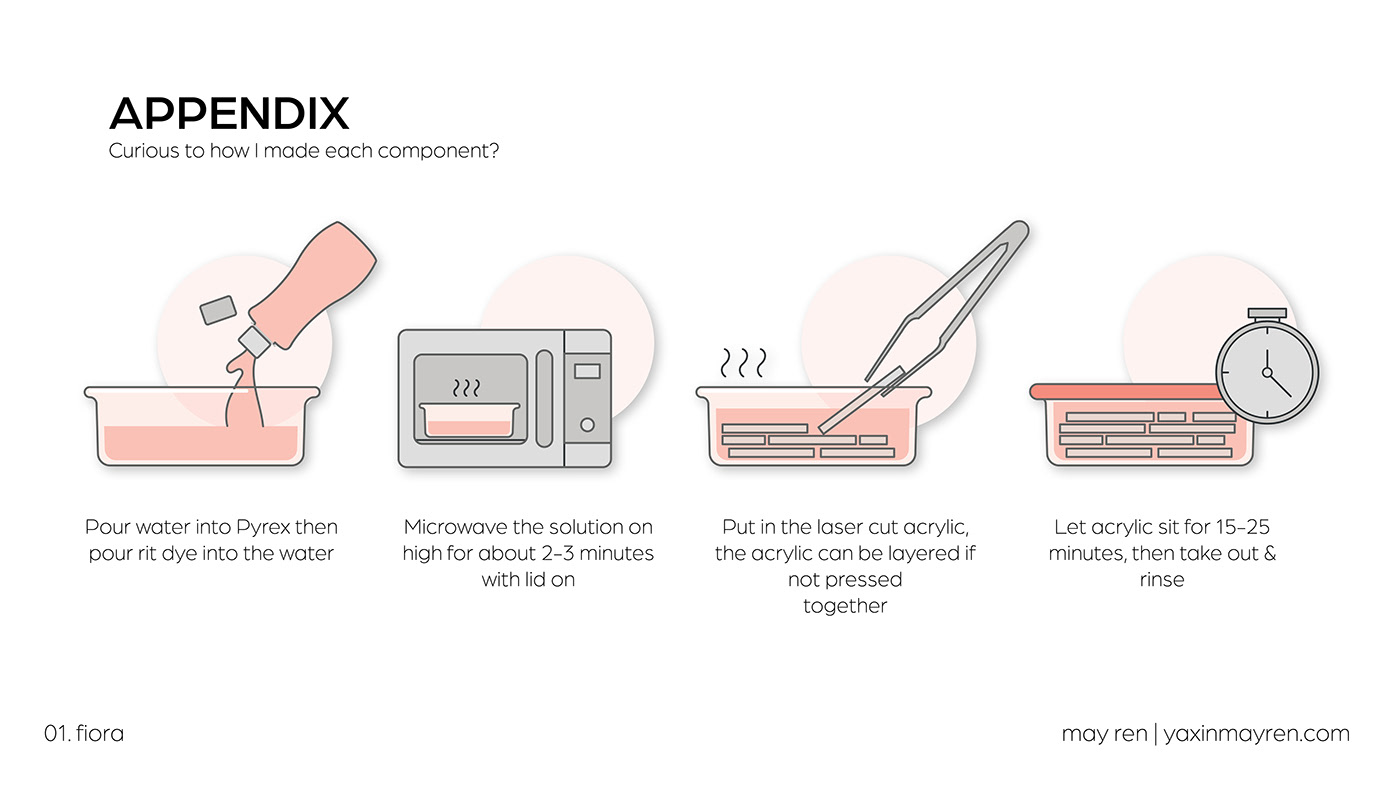 APPENDIX
Curious to how I made each component?

Pour water into Pyrex then pour rit dye into the water

Microwave the solution on high for about 2-3 minutes with lid on

Put in the laser cut acrylic, the acrylic can be layered if not pressed together

Let acrylic sit for 15-25 minutes, then take out & rinse

01. fiora

may ren | yaxinmayren.com