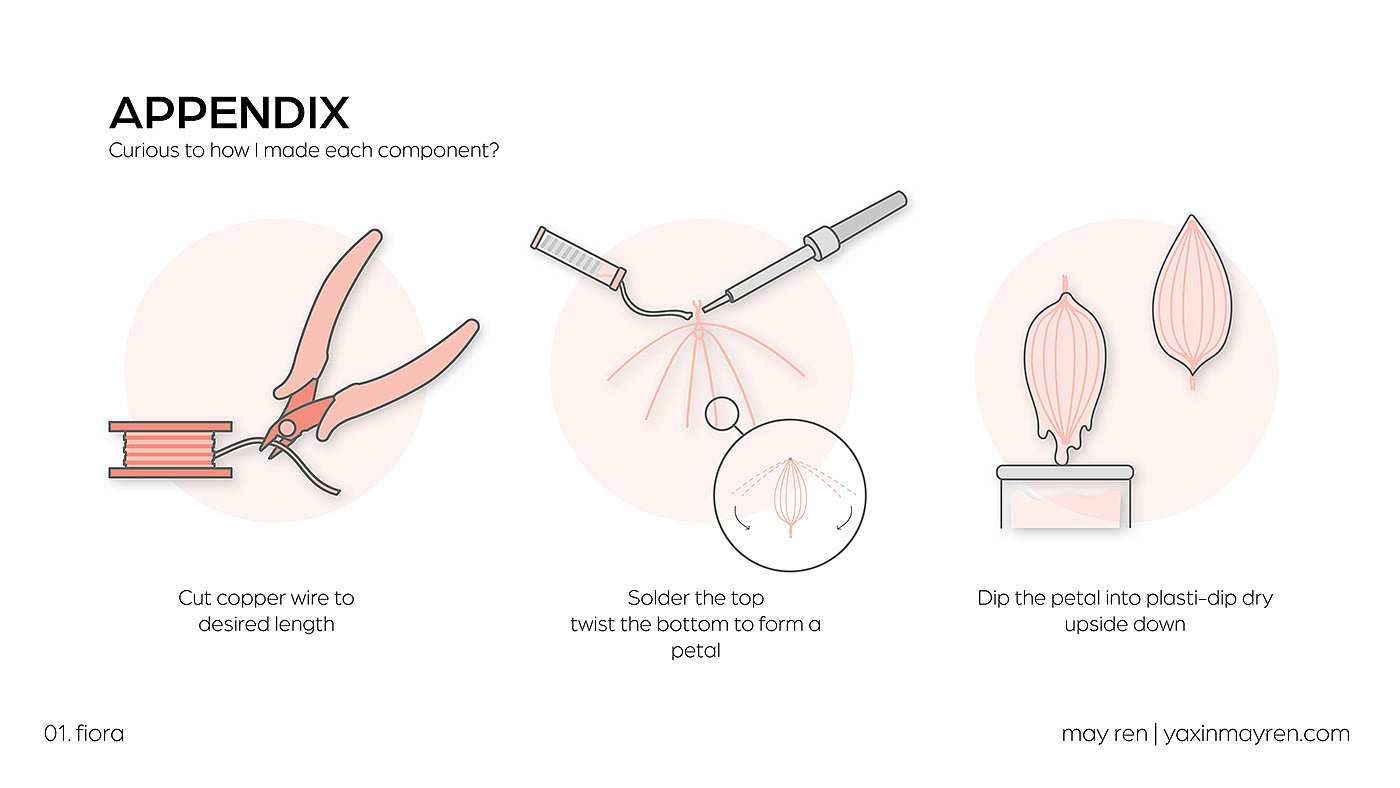 APPENDIX
Curious to how I made each component?

Cut copper wire to desired length

Solder the top
twist the bottom to form a petal

Dip the petal into plasti-dip dry upside down

01. fiora

may ren | yaxinmayren.com