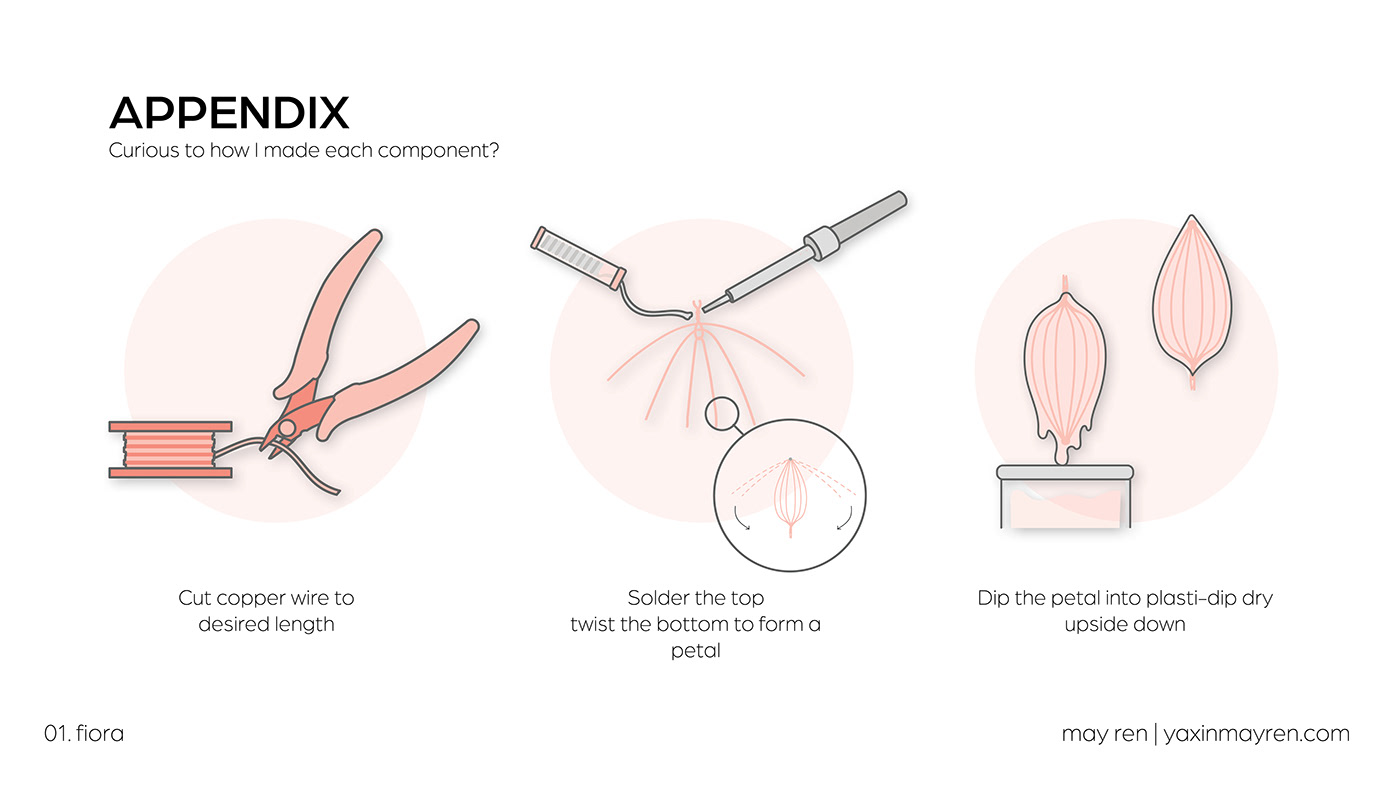 APPENDIX
Curious to how I made each component?

Cut copper wire to desired length

Solder the top
twist the bottom to form a petal

Dip the petal into plasti-dip dry upside down

01. fiora

may ren | yaxinmayren.com