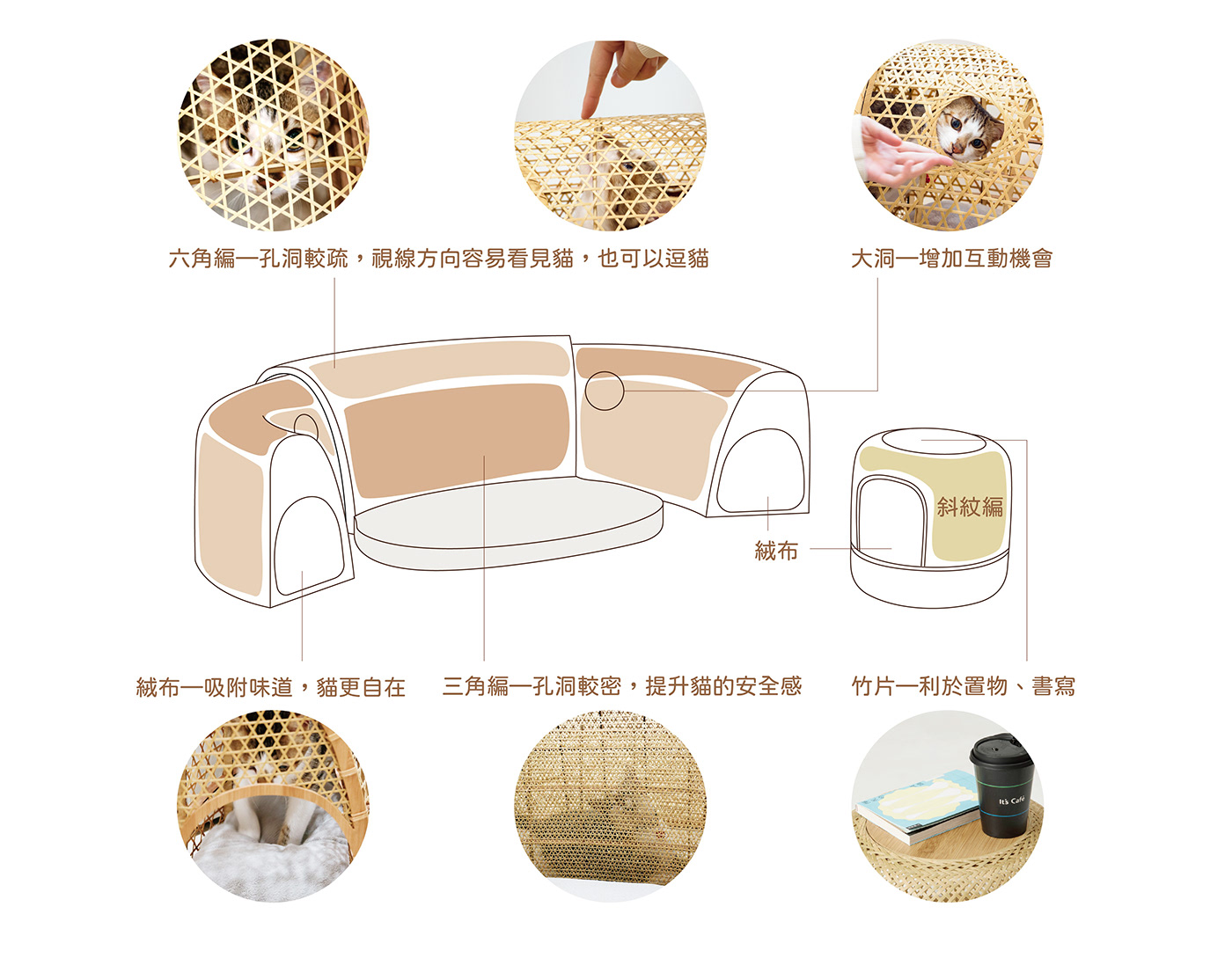 六角編—孔洞較疏，視線方向容易看見貓，也可以逗貓

大洞—增加互動機會

斜紋編

絨布

絨布—吸附味道，貓更自在

三角編—孔洞較密，提升貓的安全感

竹片—利於置物、書寫

It's Café