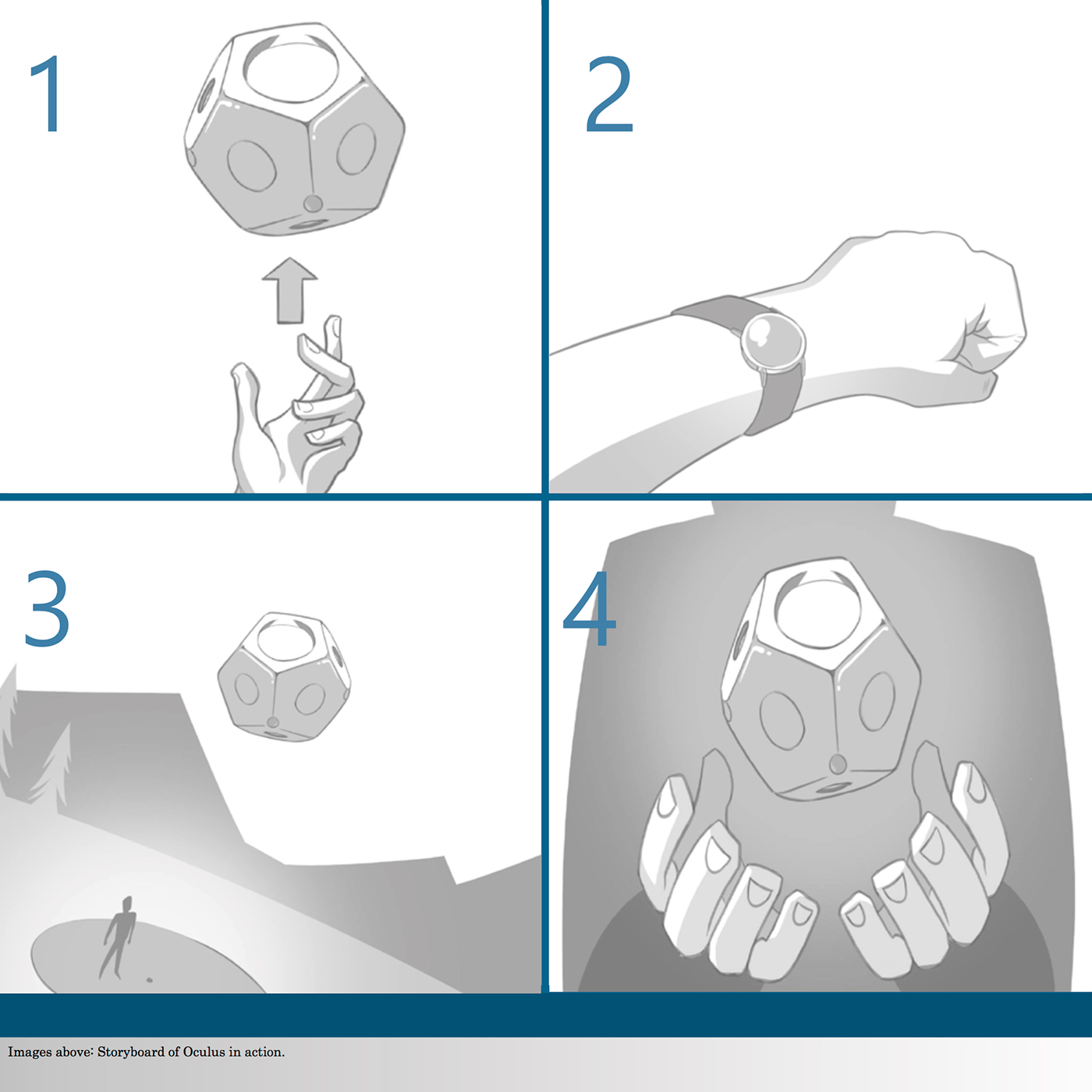 1

2

3

4

Images above: Storyboard of Oculus in action.