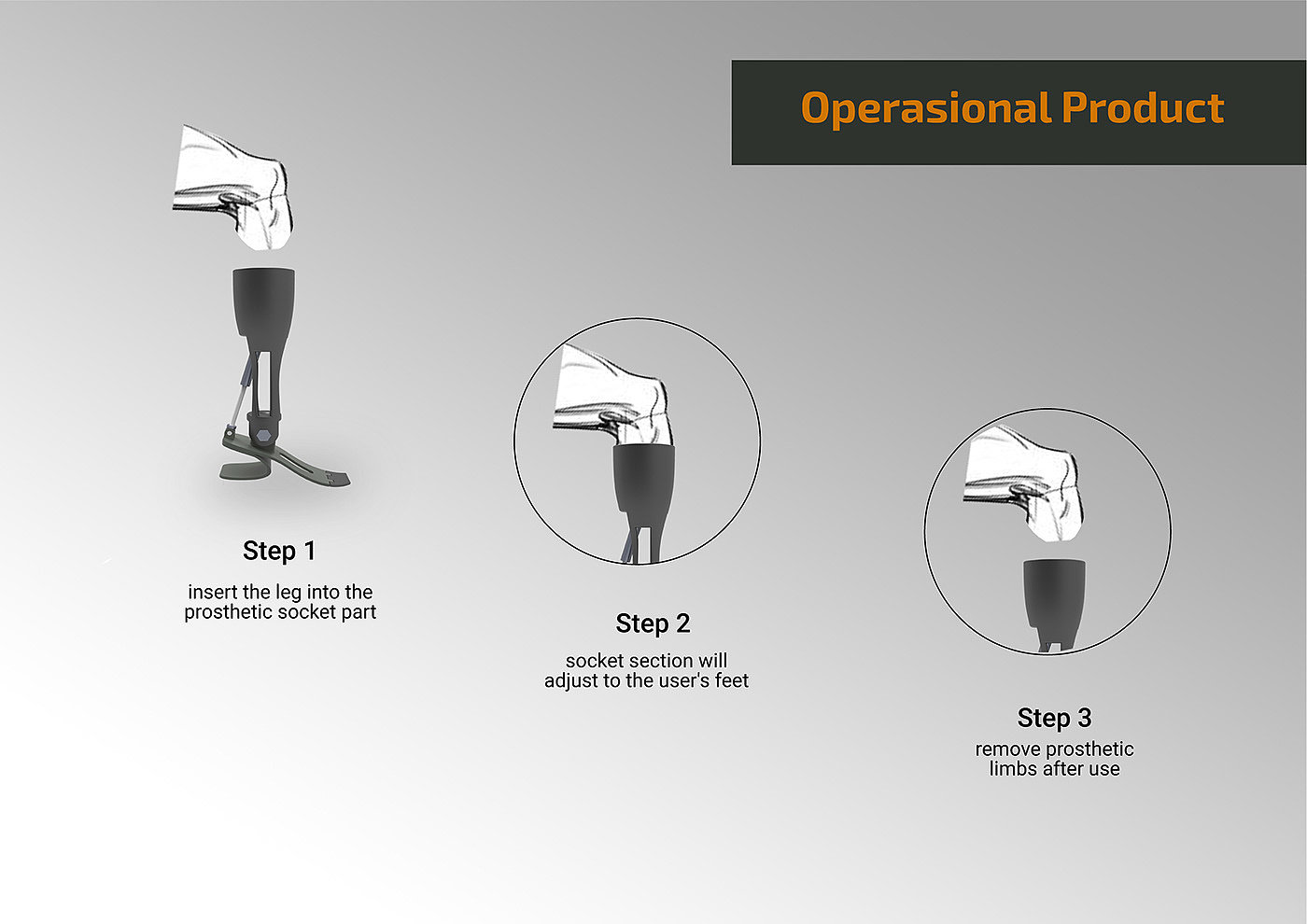 Operasional Product

Step 1

insert the leg into the prosthetic socket part

Step 2

socket section will adjust to the user's feet

Step 3

remove prosthetic limbs after use