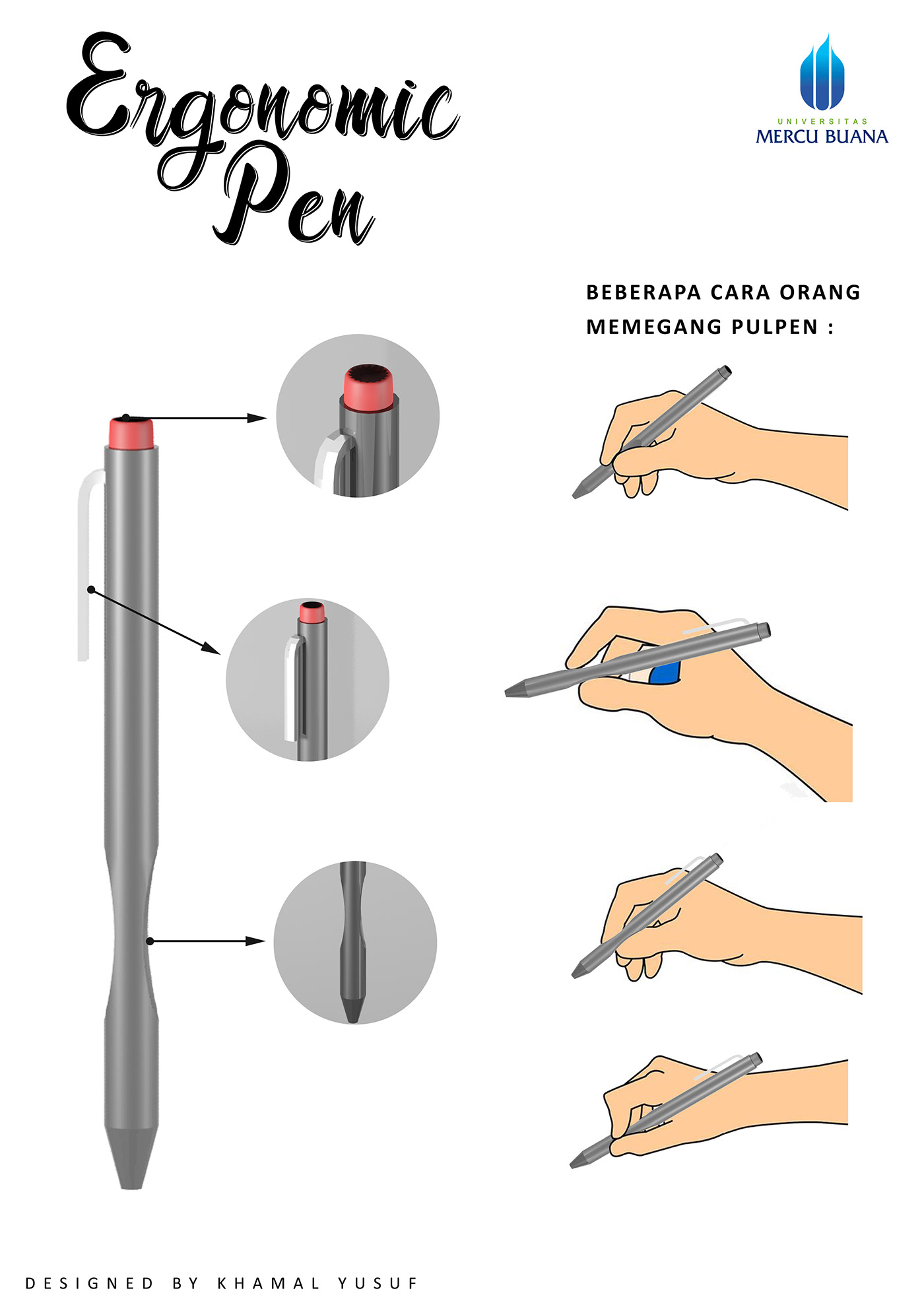 Ergonomic Pen

UNIVERSITAS
MERCU BUANA

BEBERAPA CARA ORANG MEMEGANG PULPEN :

DESIGNED BY KHAMAL YUSUF