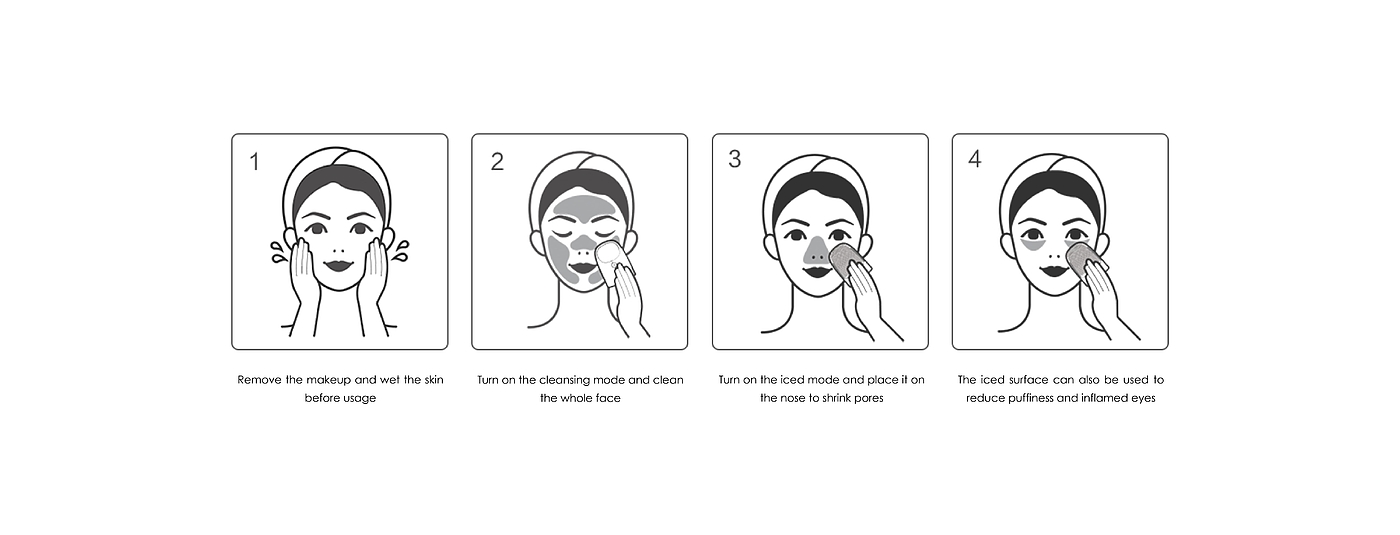 1

Remove the makeup and wet the skin before usage

2

Turn on the cleansing mode and clean the whole face

3

Turn on the iced mode and place it on the nose to shrink pores

4

The iced surface can also be used to reduce puffiness and inflamed eyes